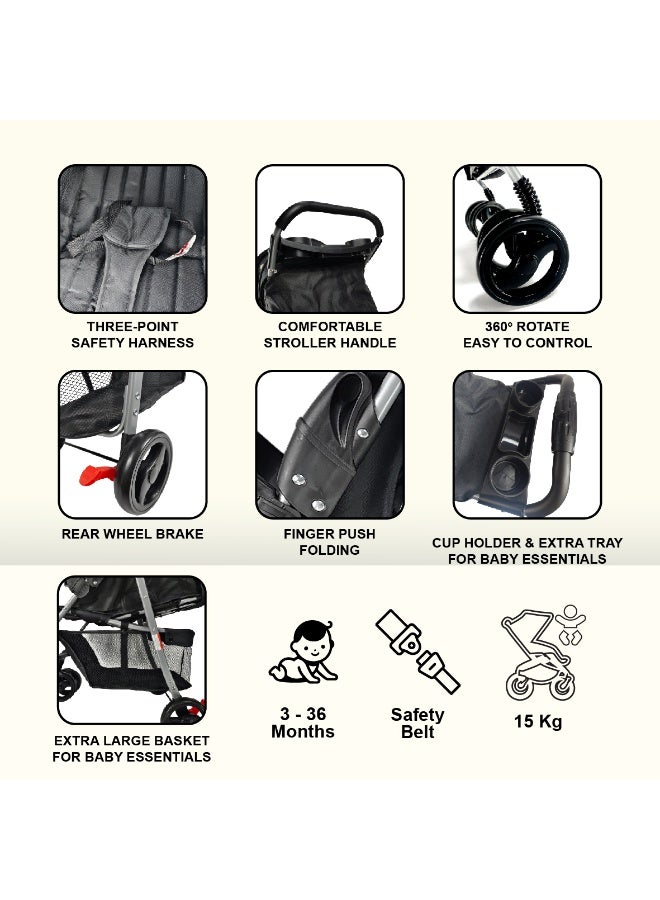 THREE-POINT SAFETY HARNESS

COMFORTABLE STROLLER HANDLE

360º ROTATE EASY TO CONTROL

REAR WHEEL BRAKE

FINGER PUSH FOLDING

CUP HOLDER & EXTRA TRAY FOR BABY ESSENTIALS

EXTRA LARGE BASKET FOR BABY ESSENTIALS

3 - 36 Months

Safety Belt

15 Kg