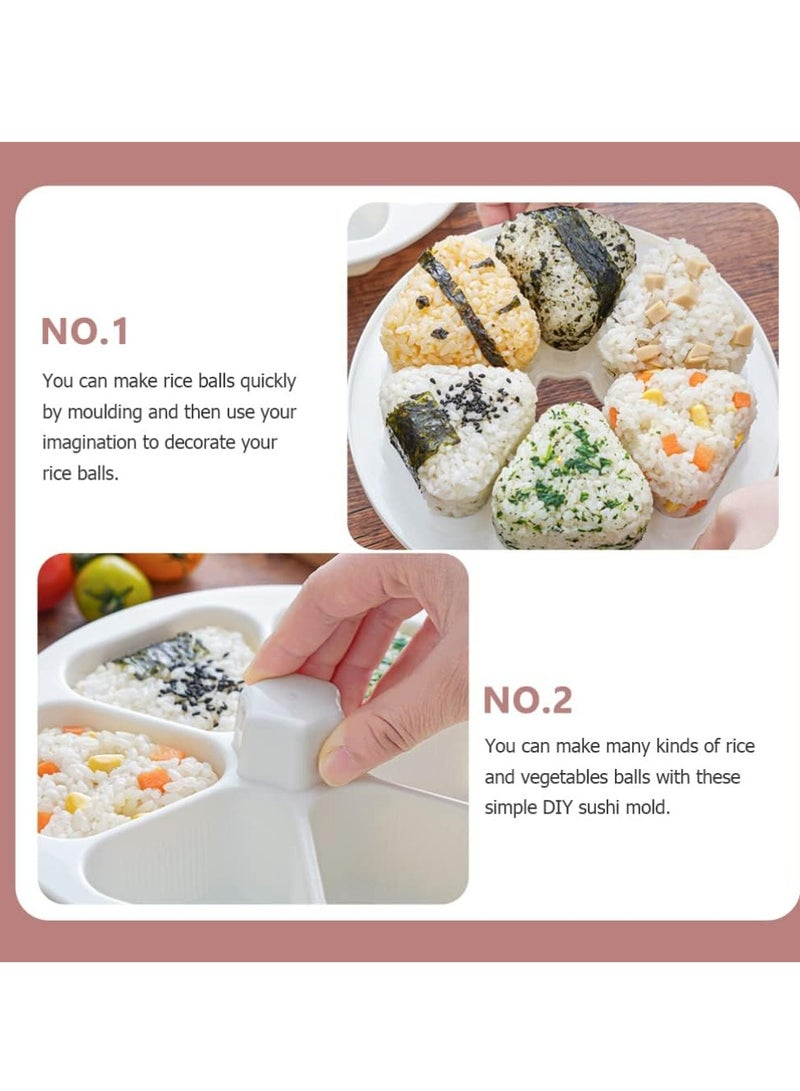 NO.1

You can make rice balls quickly by moulding and then use your imagination to decorate your rice balls.

NO.2

You can make many kinds of rice and vegetables balls with these simple DIY sushi mold.