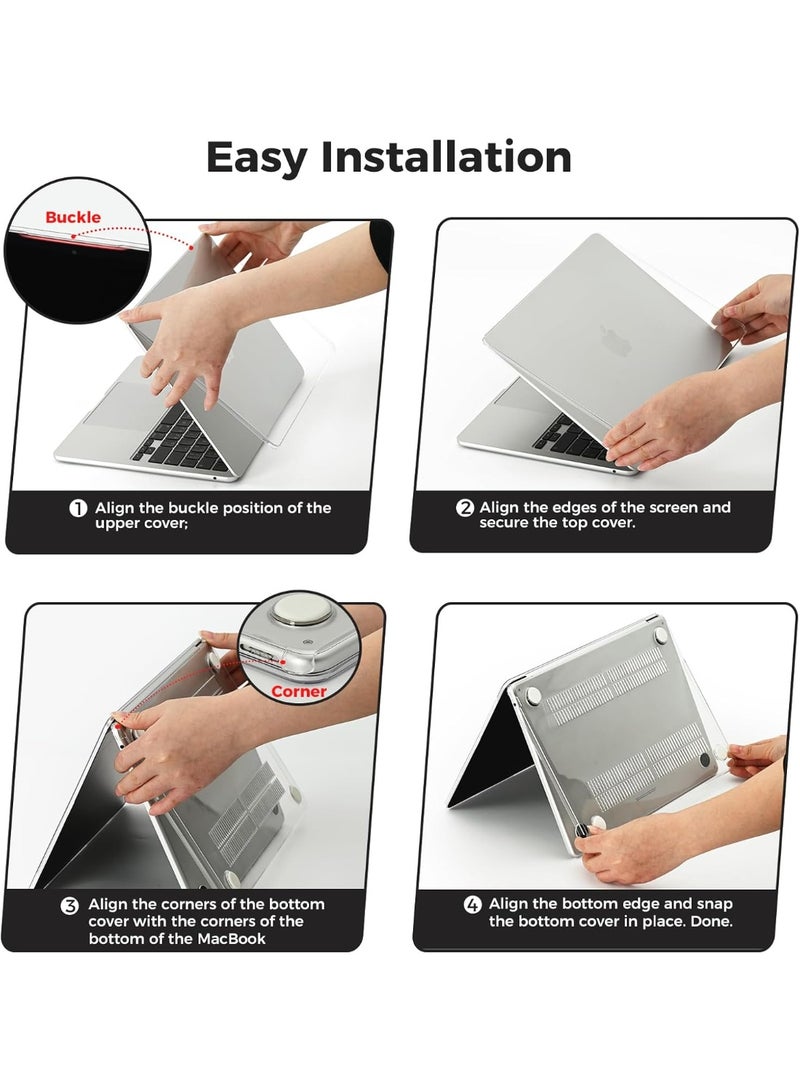 Easy Installation

Buckle

1 Align the buckle position of the upper cover;

2 Align the edges of the screen and secure the top cover.

Corner

3 Align the corners of the bottom cover with the corners of the bottom of the MacBook

4 Align the bottom edge and snap the bottom cover in place. Done.