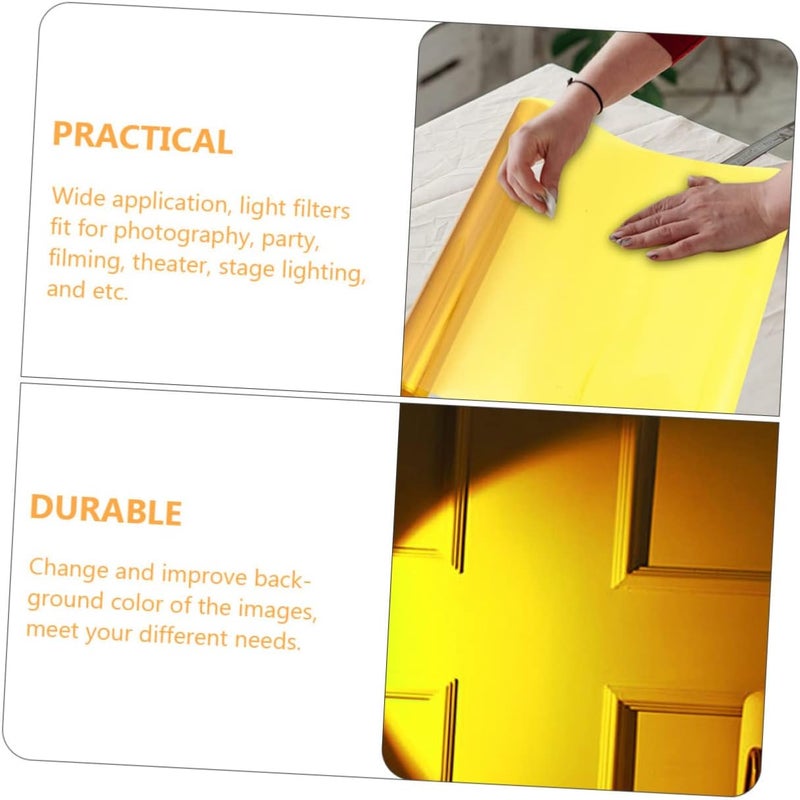 PRACTICAL

Wide application, light filters fit for photography, party, filming, theater, stage lighting, and etc.

DURABLE

Change and improve background color of the images, meet your different needs.