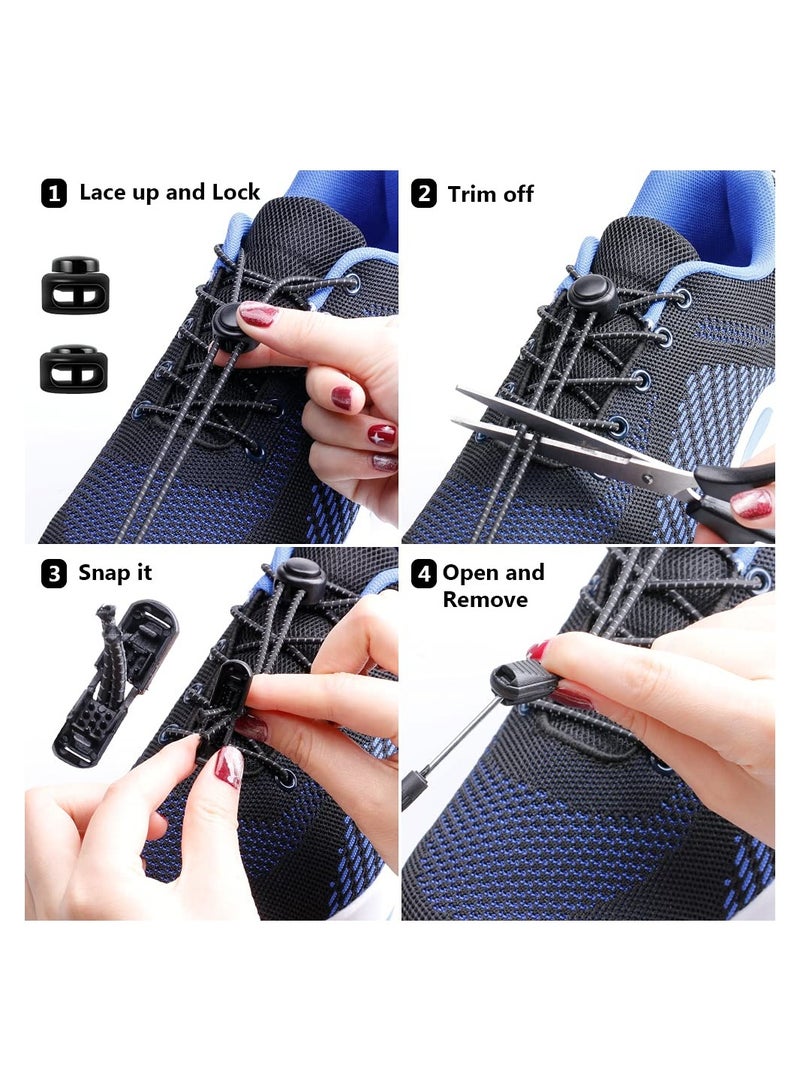 1 Lace up and Lock

2 Trim off

3 Snap it

4 Open and Remove