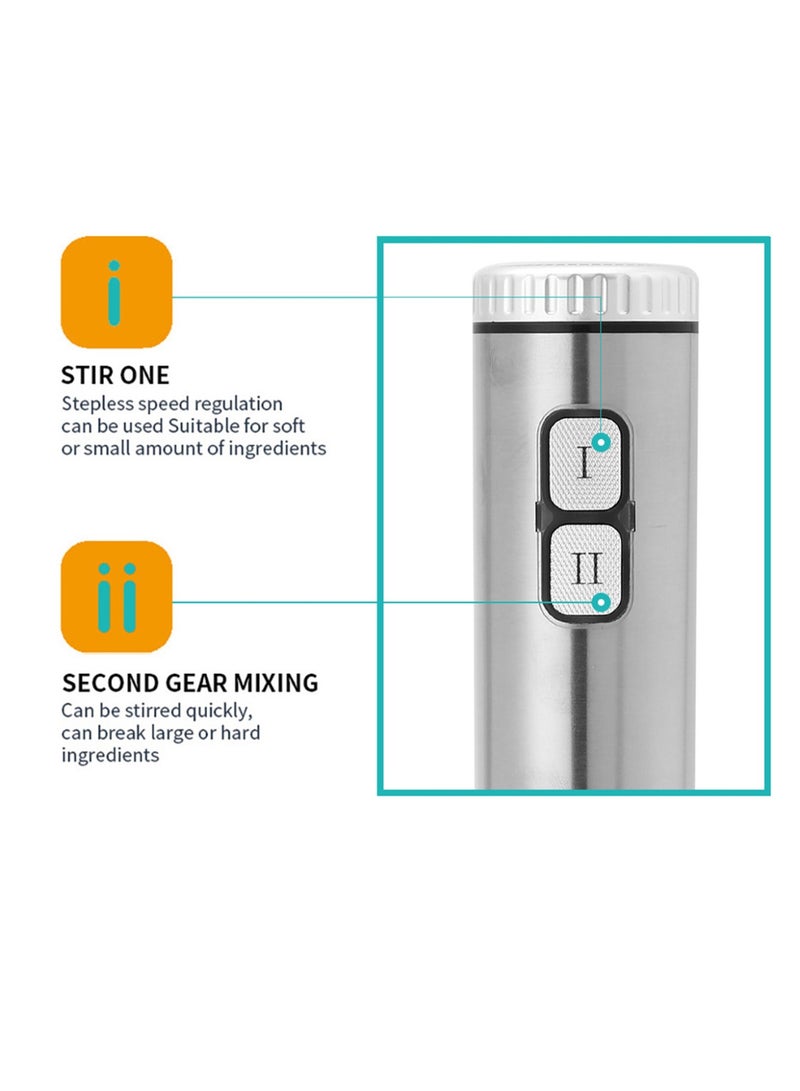 i

STIR ONE
Stepless speed regulation can be used Suitable for soft or small amount of ingredients

ii

SECOND GEAR MIXING
Can be stirred quickly, can break large or hard ingredients

I

II