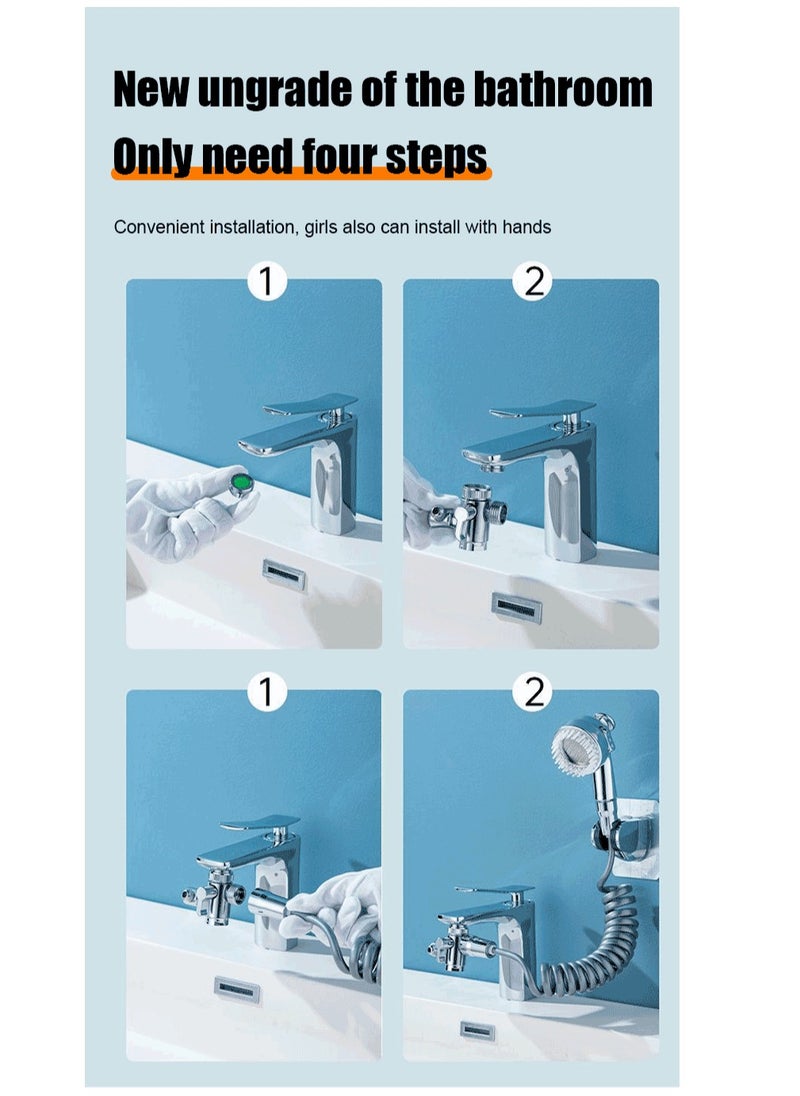 New ungrade of the bathroom
Only need four steps

Convenient installation, girls also can install with hands

1

2

1

2