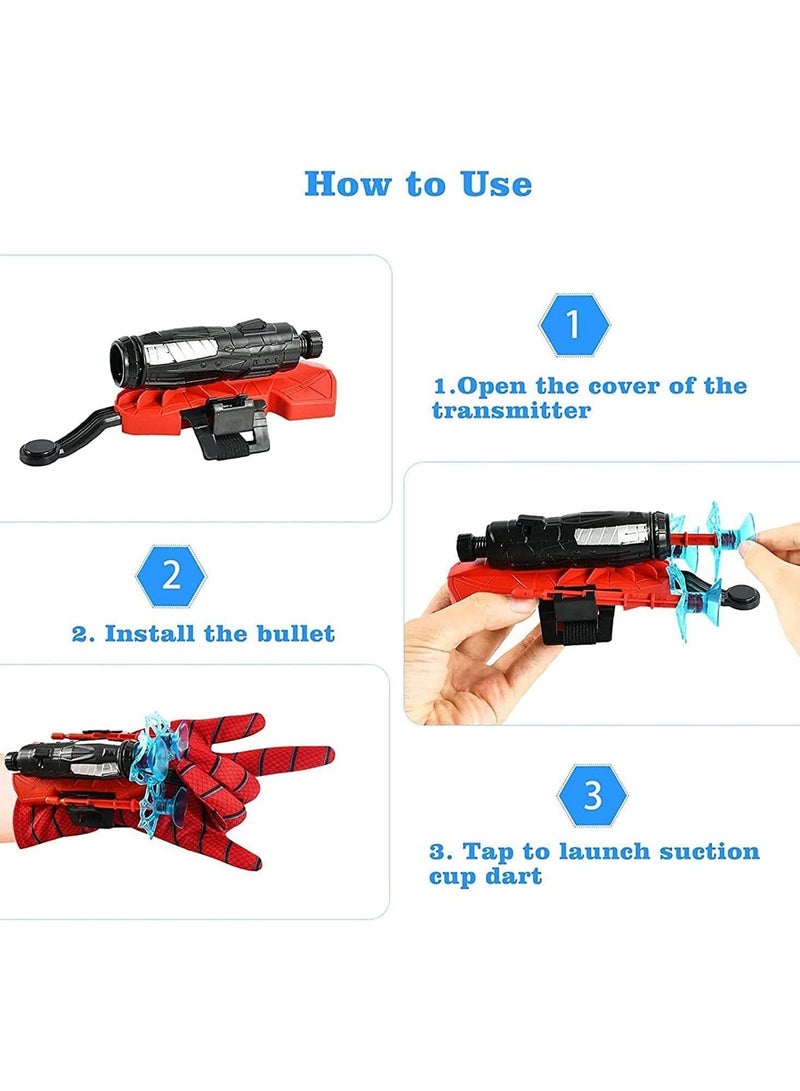 How to Use

1

1.Open the cover of the transmitter

2

2. Install the bullet

3

3. Tap to launch suction cup dart