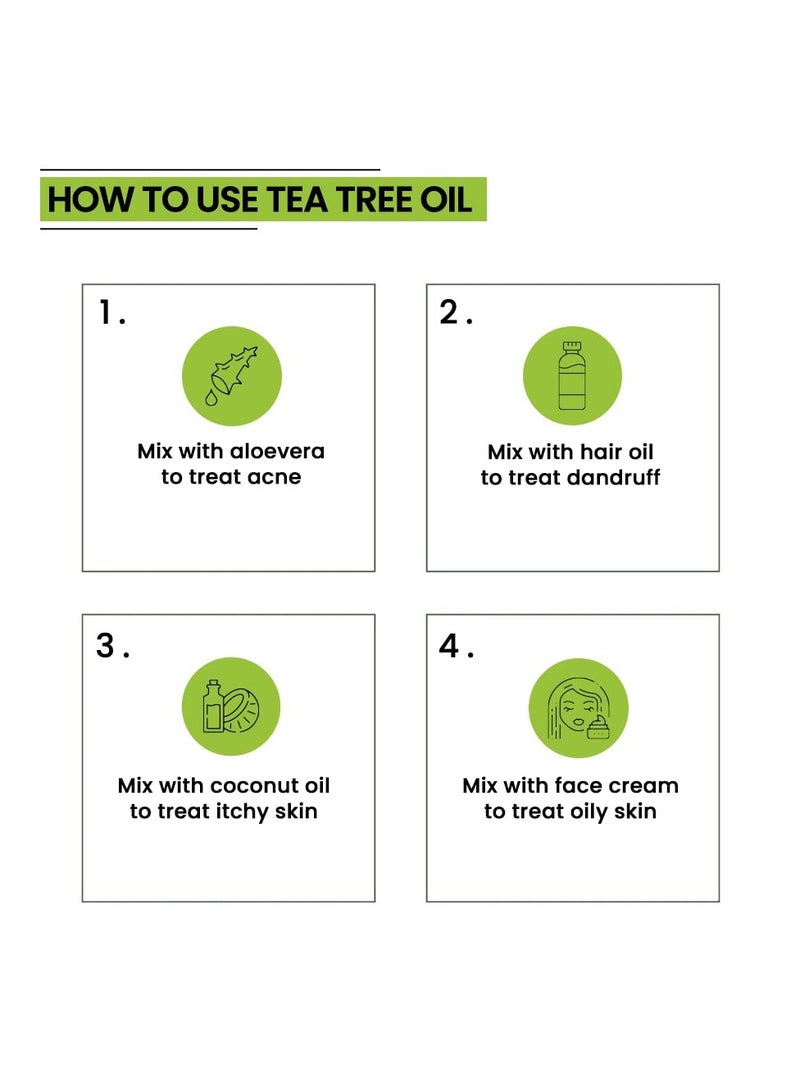 HOW TO USE TEA TREE OIL

1.

Mix with aloevera to treat acne

2.

Mix with hair oil to treat dandruff

3.

Mix with coconut oil to treat itchy skin

4.

Mix with face cream to treat oily skin