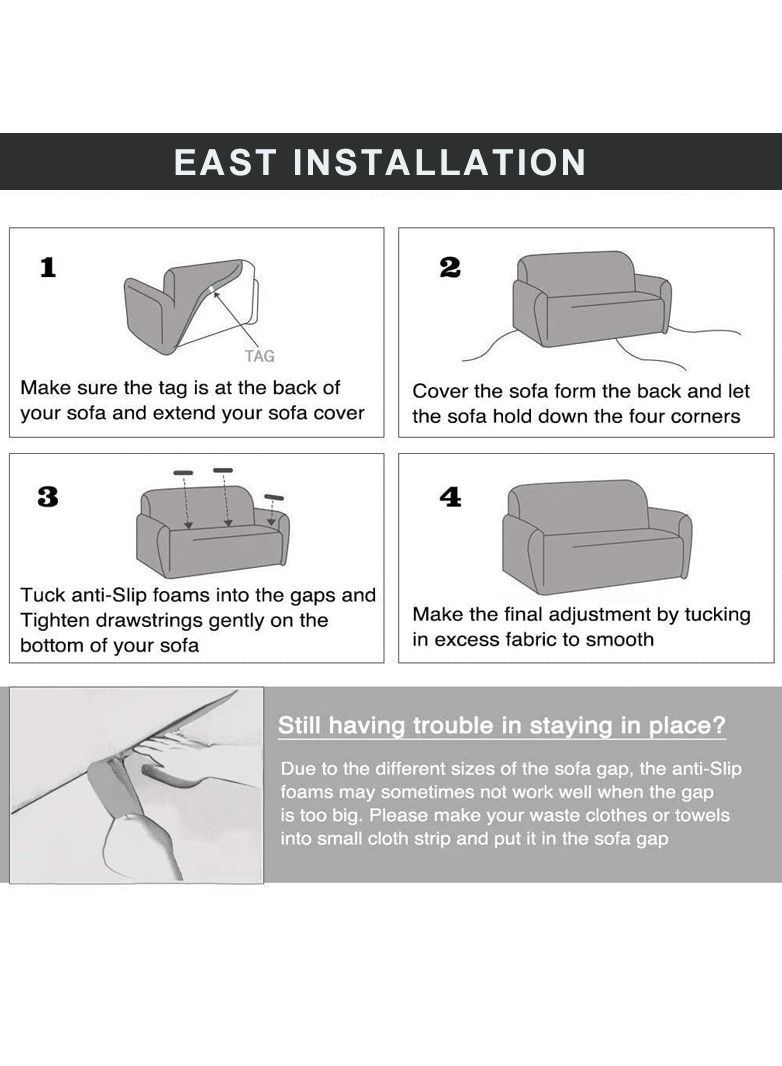 EAST INSTALLATION

1

TAG

Make sure the tag is at the back of your sofa and extend your sofa cover

2

Cover the sofa form the back and let the sofa hold down the four corners

3

Tuck anti-Slip foams into the gaps and Tighten drawstrings gently on the bottom of your sofa

4

Make the final adjustment by tucking in excess fabric to smooth

Still having trouble in staying in place?

Due to the different sizes of the sofa gap, the anti-Slip foams may sometimes not work well when the gap is too big. Please make your waste clothes or towels into small cloth strip and put it in the sofa gap