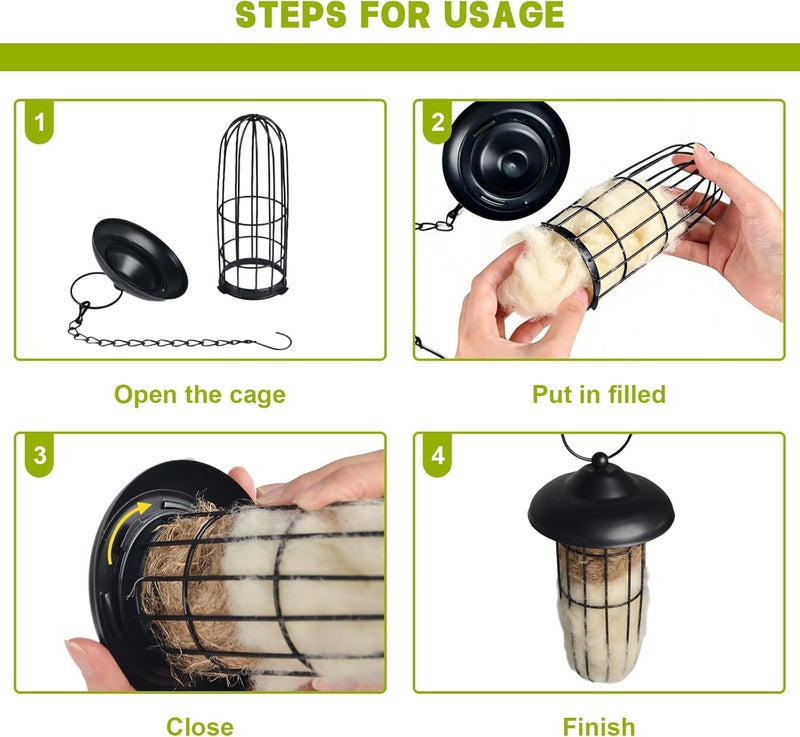 STEPS FOR USAGE

1

Open the cage

2

Put in filled

3

Close

4

Finish