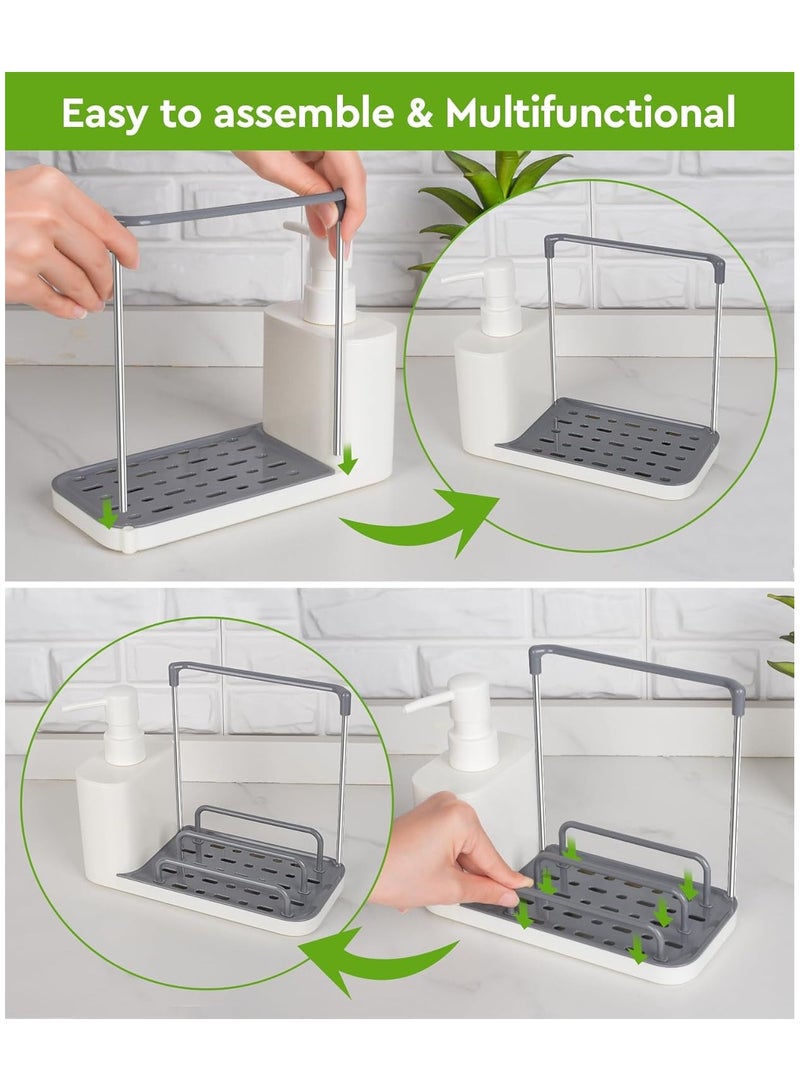 Easy to assemble & Multifunctional