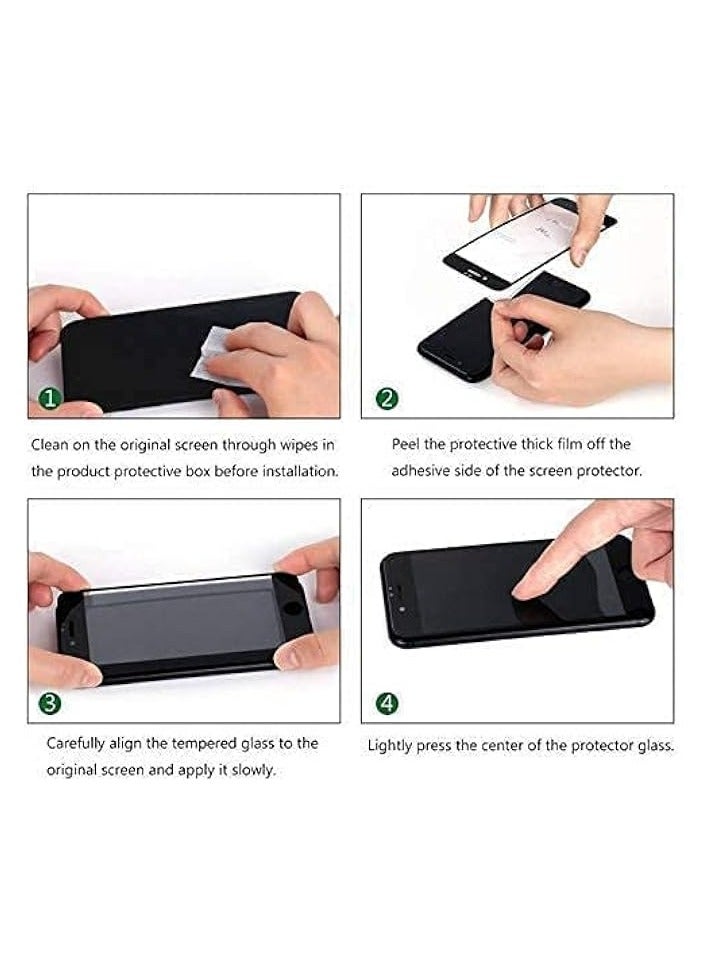 1

Clean on the original screen through wipes in the product protective box before installation.

2

Peel the protective thick film off the adhesive side of the screen protector.

3

Carefully align the tempered glass to the original screen and apply it slowly.

4

Lightly press the center of the protector glass.