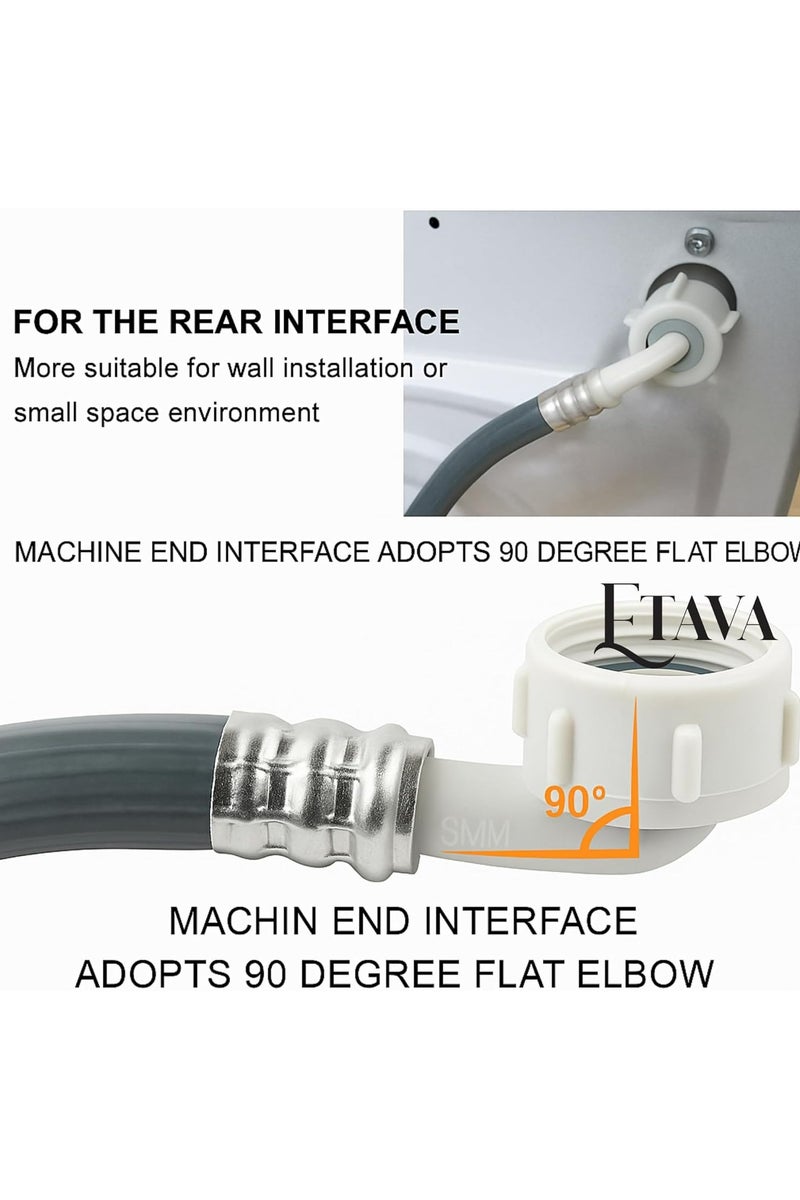 FOR THE REAR INTERFACE
More suitable for wall installation or small space environment

MACHINE END INTERFACE ADOPTS 90 DEGREE FLAT ELBOW

ETAVA

90°

SMM

MACHIN END INTERFACE
ADOPTS 90 DEGREE FLAT ELBOW