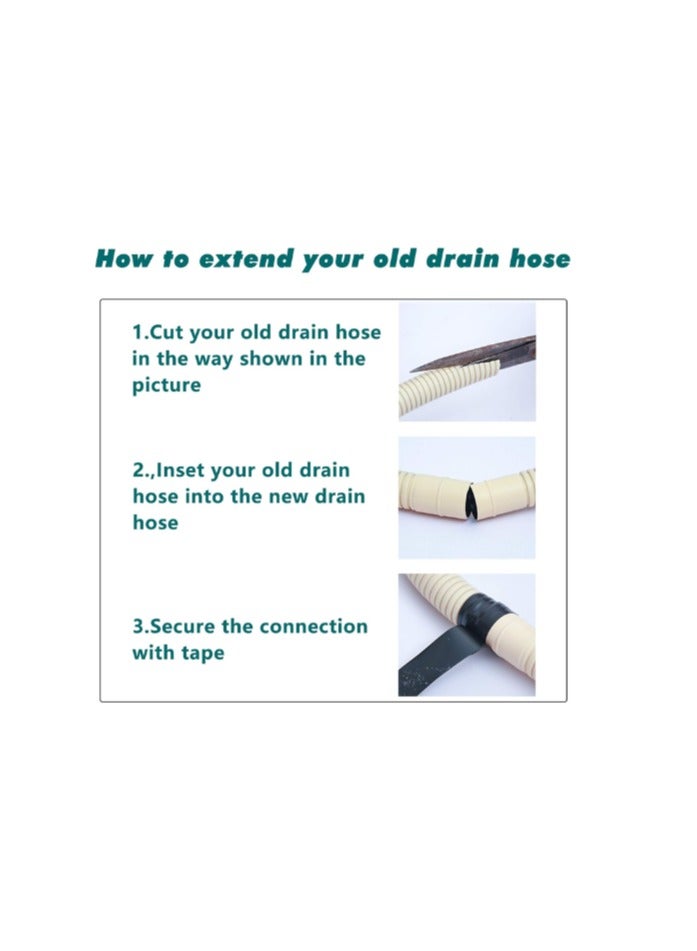 How to extend your old drain hose

1.Cut your old drain hose in the way shown in the picture

2.,Inset your old drain hose into the new drain hose

3.Secure the connection with tape