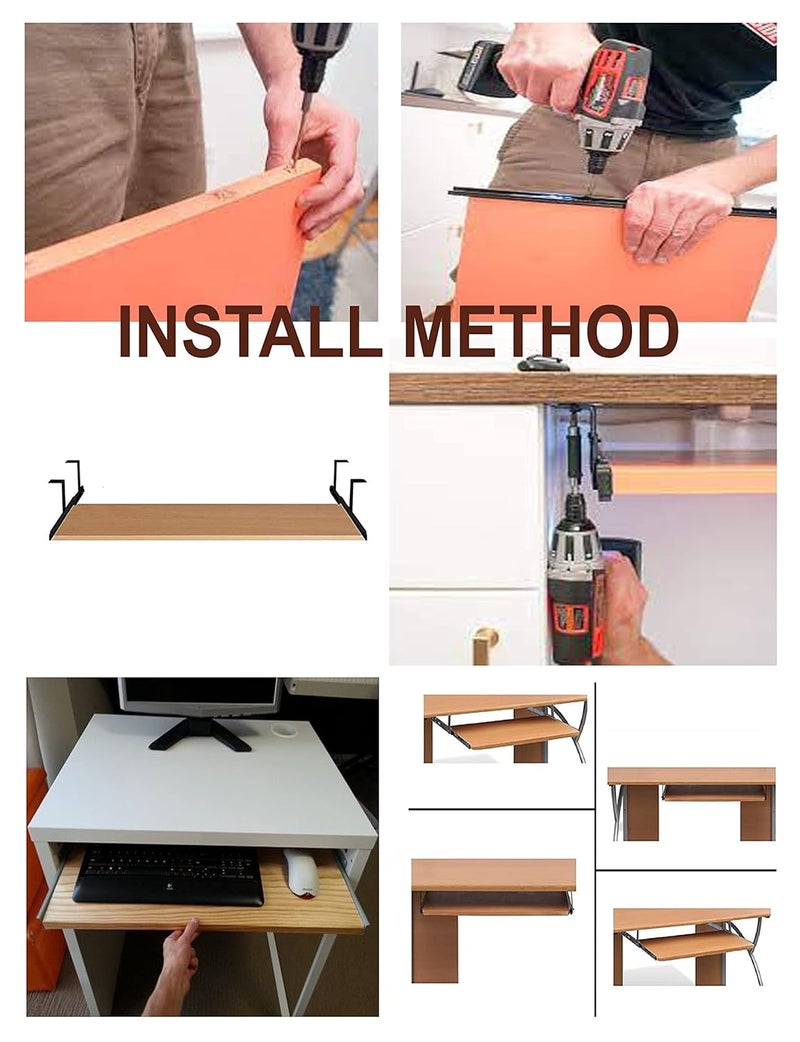 INSTALL METHOD