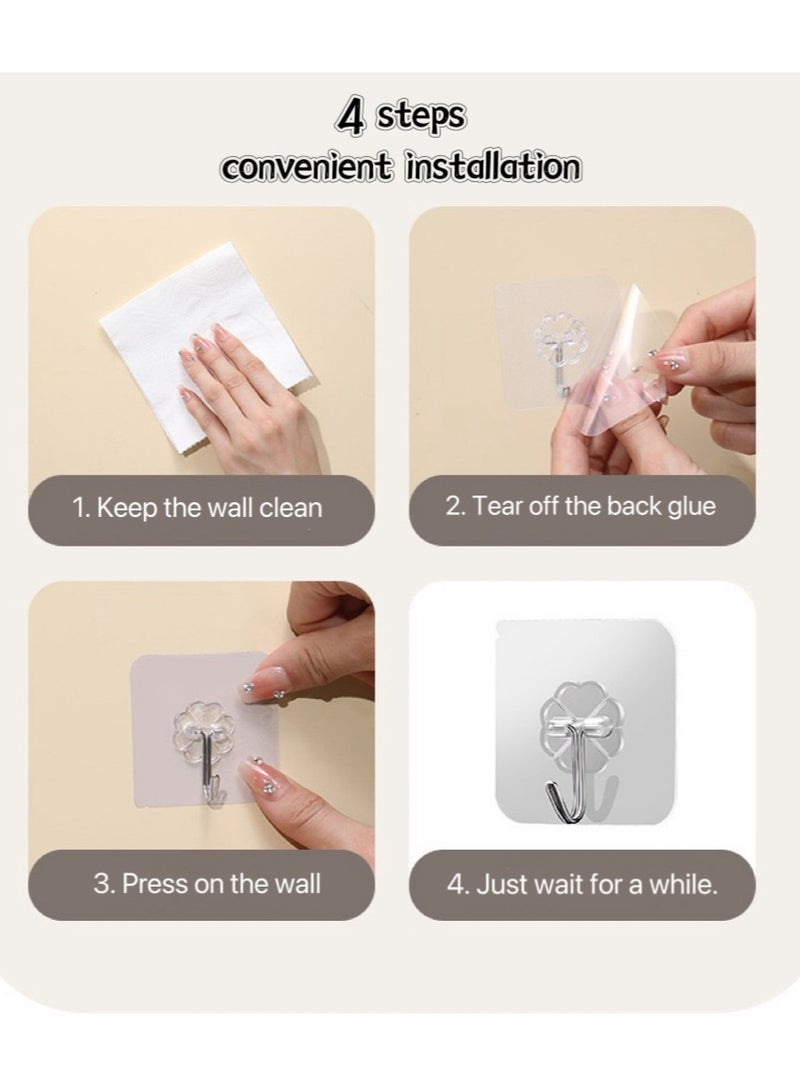 4 steps
convenient installation

1. Keep the wall clean

2. Tear off the back glue

3. Press on the wall

4. Just wait for a while.