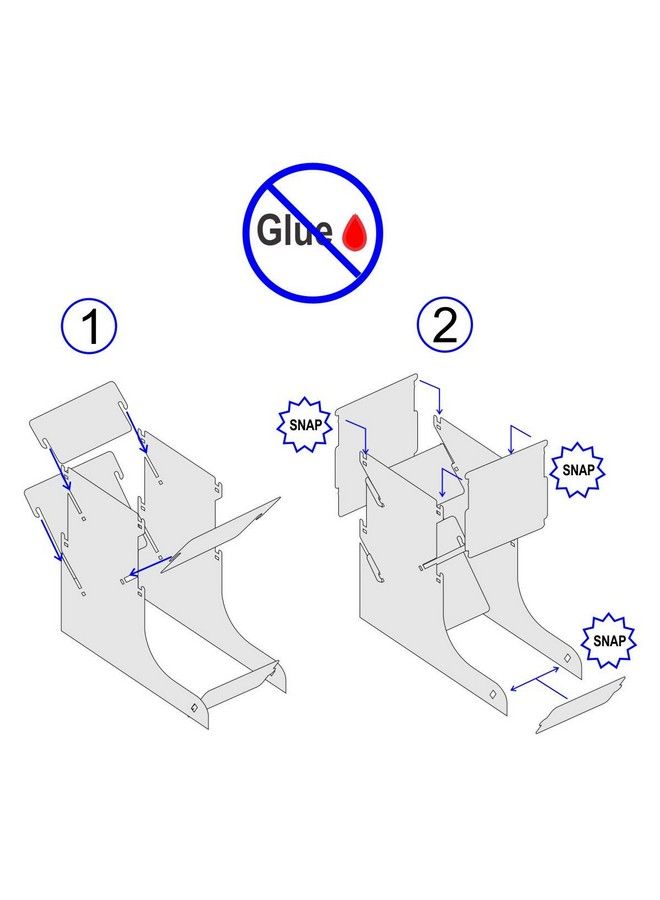 Glue

1

2

SNAP

SNAP

SNAP