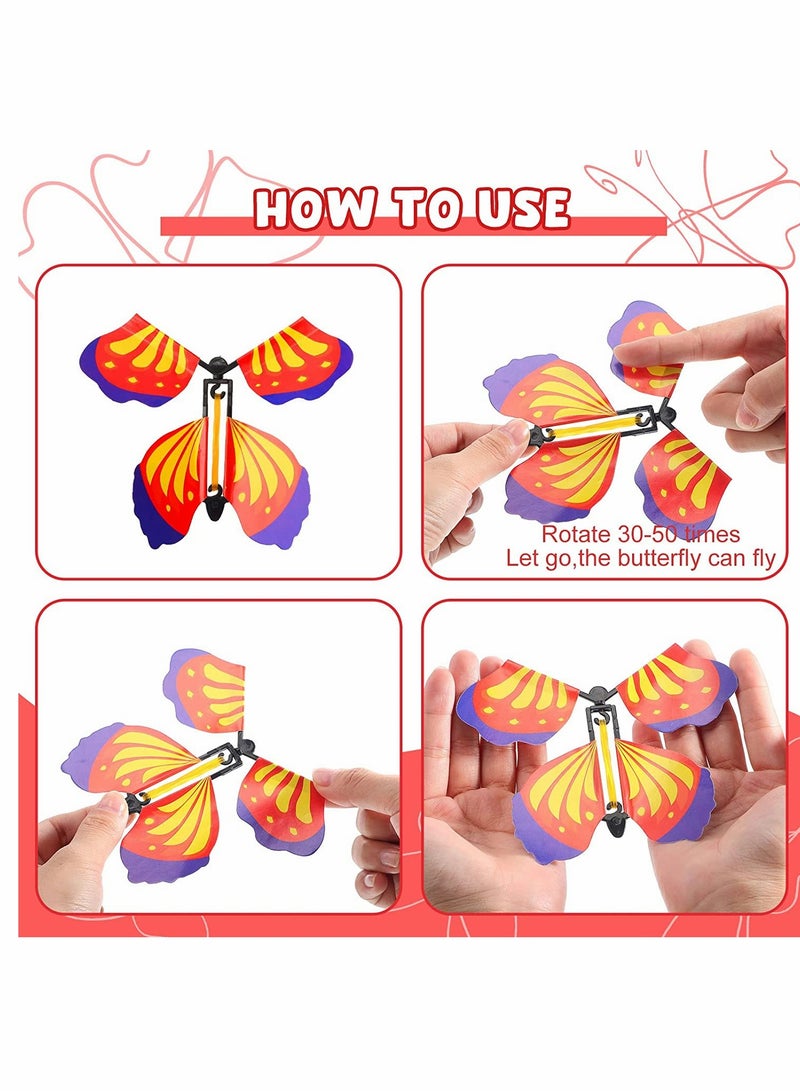 HOW TO USE

Rotate 30-50 times
Let go,the butterfly can fly