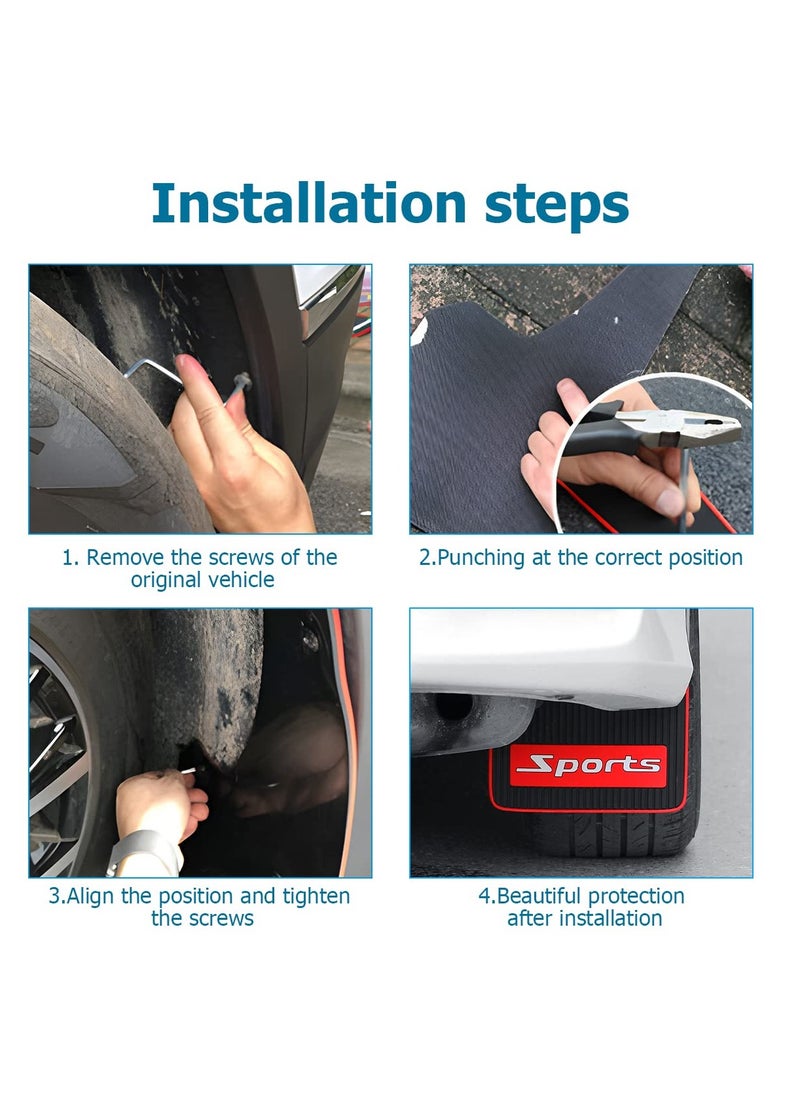 Installation steps

1. Remove the screws of the original vehicle

2.Punching at the correct position

3.Align the position and tighten the screws

Sports

4.Beautiful protection after installation