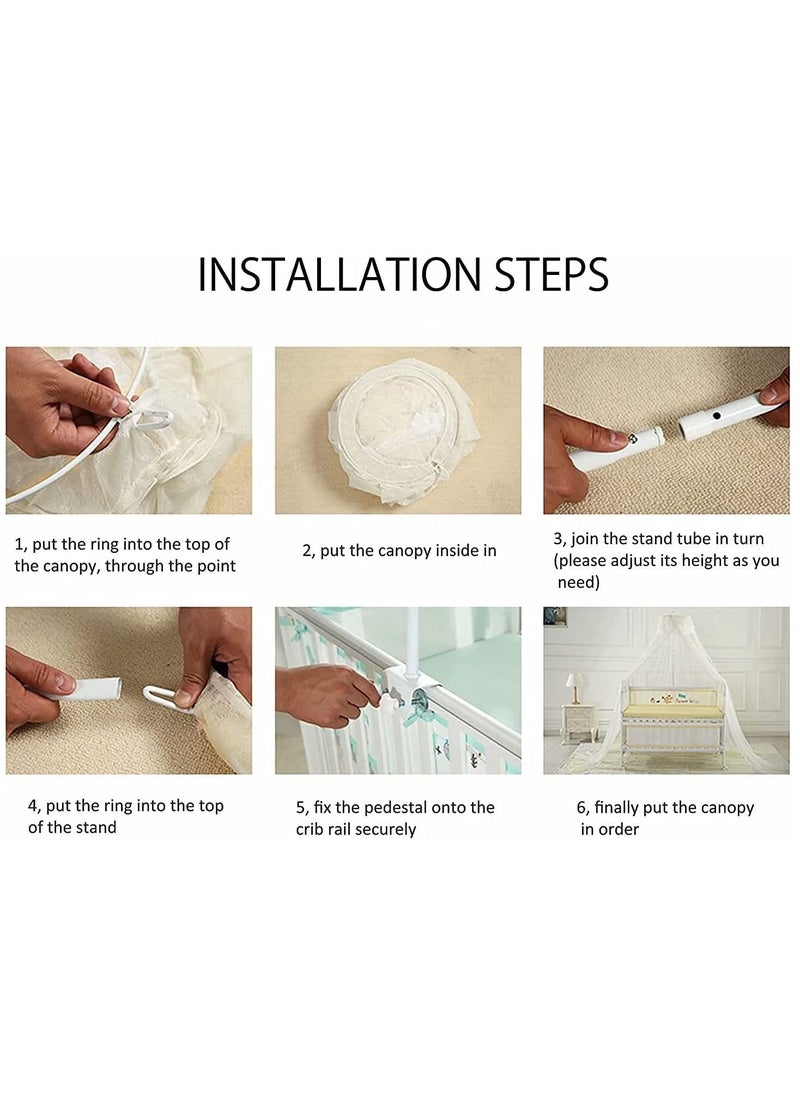 INSTALLATION STEPS

1, put the ring into the top of the canopy, through the point

2, put the canopy inside in

3, join the stand tube in turn (please adjust its height as you need)

4, put the ring into the top of the stand

5, fix the pedestal onto the crib rail securely

6, finally put the canopy in order