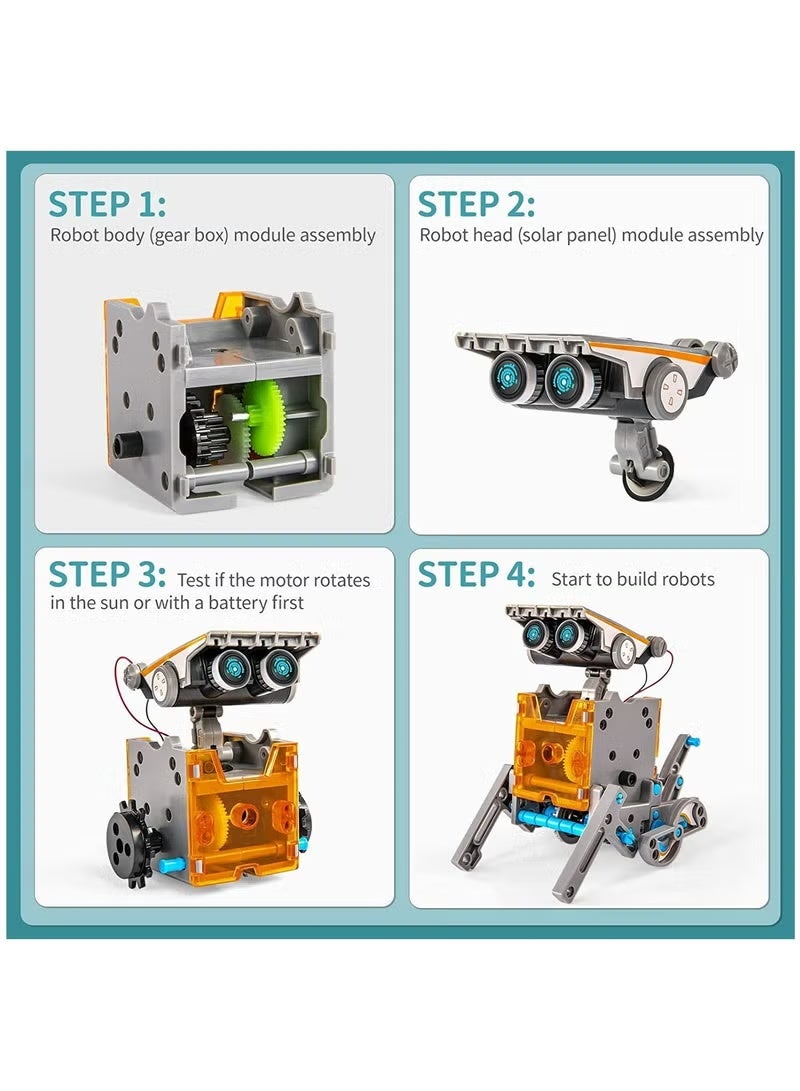 STEP 1:
Robot body (gear box) module assembly

STEP 2:
Robot head (solar panel) module assembly

STEP 3: Test if the motor rotates in the sun or with a battery first

STEP 4: Start to build robots