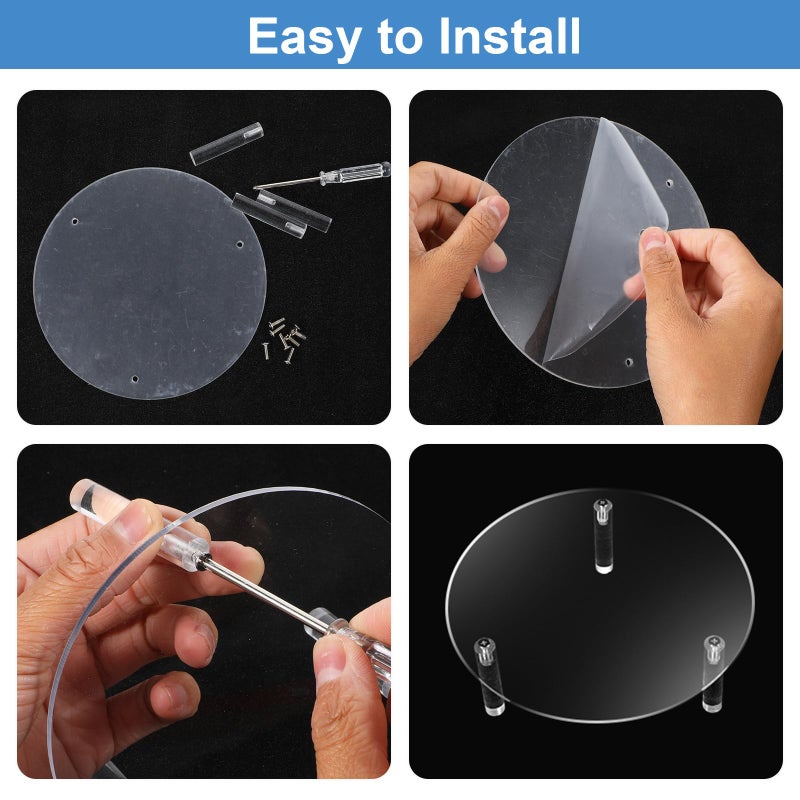 Easy to Install