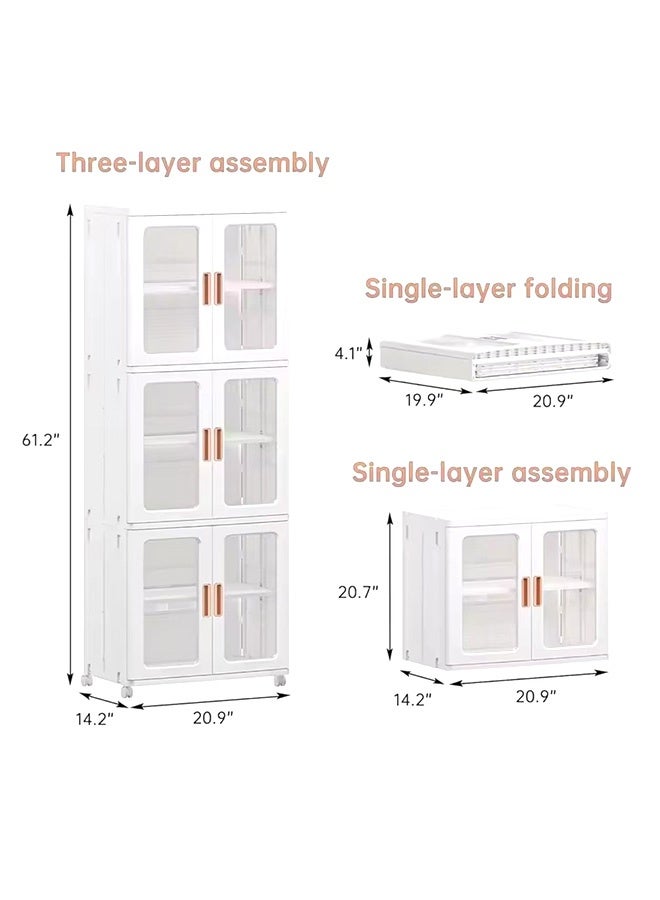 Three-layer assembly

61.2"

14.2"

20.9"

Single-layer folding

4.1"

19.9"

20.9"

Single-layer assembly

20.7"

14.2"

20.9"