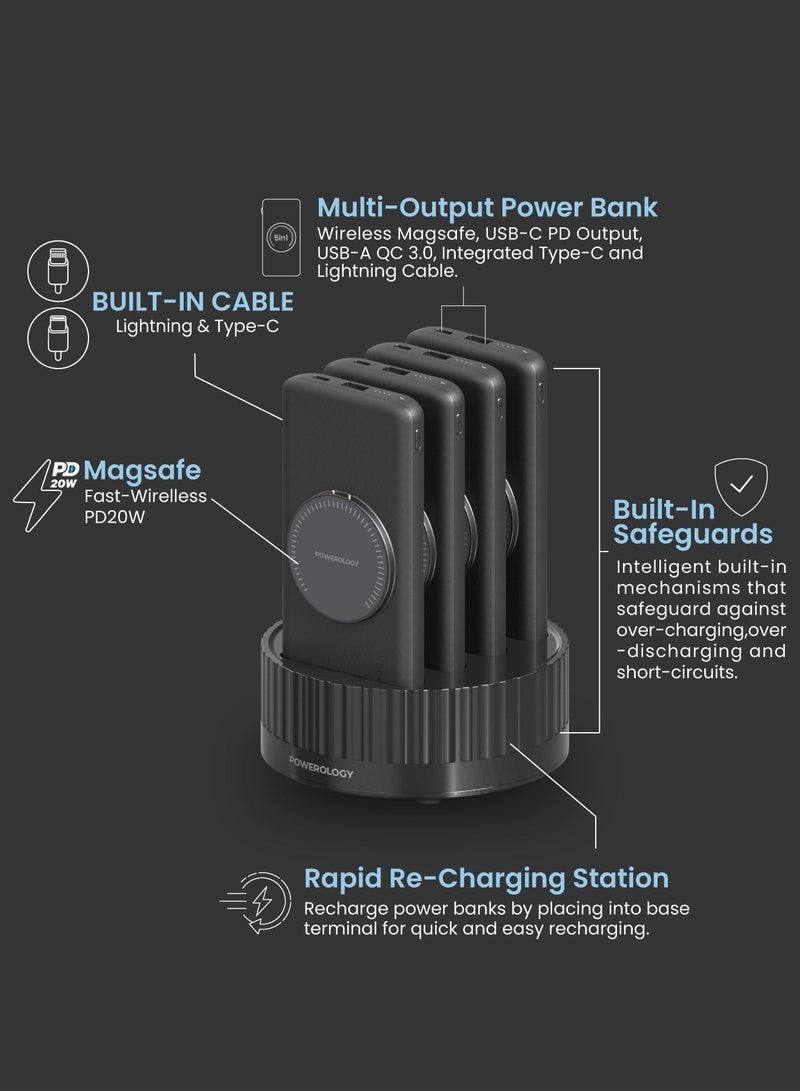 5in1

Multi-Output Power Bank
Wireless Magsafe, USB-C PD Output, USB-A QC 3.0, Integrated Type-C and Lightning Cable.

BUILT-IN CABLE
Lightning & Type-C

PD 20W

Magsafe
Fast-Wireless PD20W

POWEROLOGY

Built-In Safeguards
Intelligent built-in mechanisms that safeguard against over-charging,over-discharging and short-circuits.

POWEROLOGY

Rapid Re-Charging Station
Recharge power banks by placing into base terminal for quick and easy recharging.