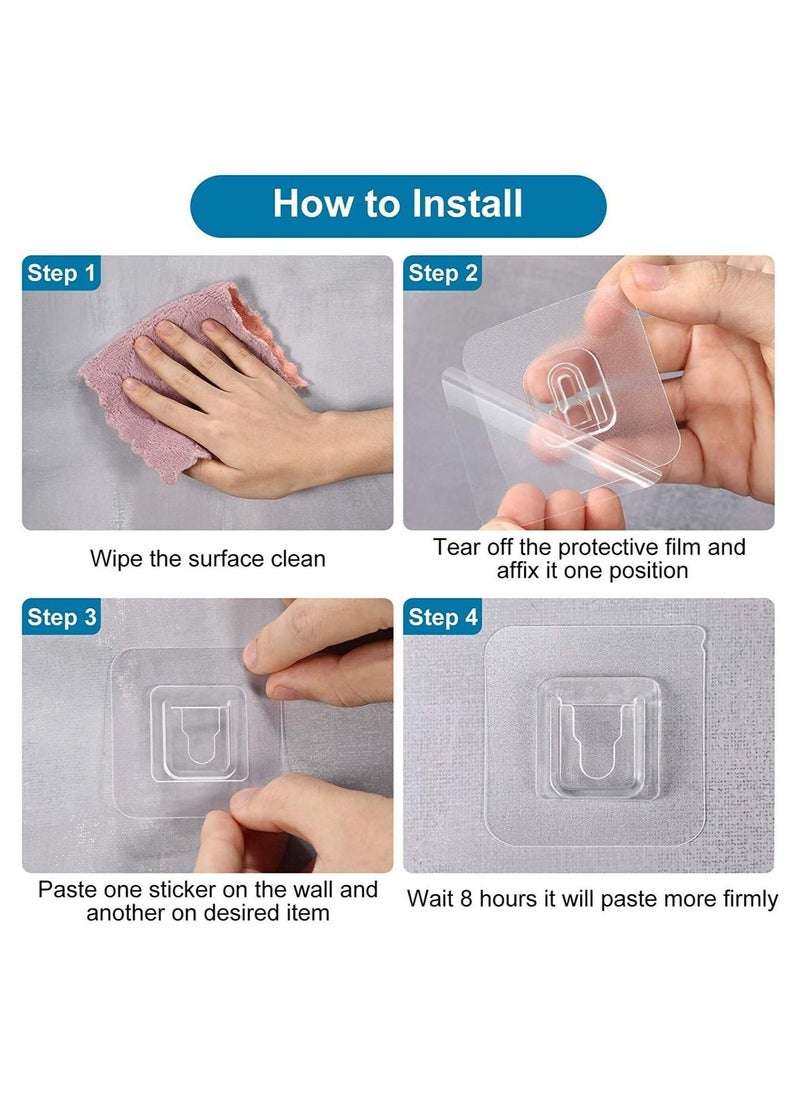 How to Install

Step 1

Wipe the surface clean

Step 2

Tear off the protective film and affix it one position

Step 3

Paste one sticker on the wall and another on desired item

Step 4

Wait 8 hours it will paste more firmly