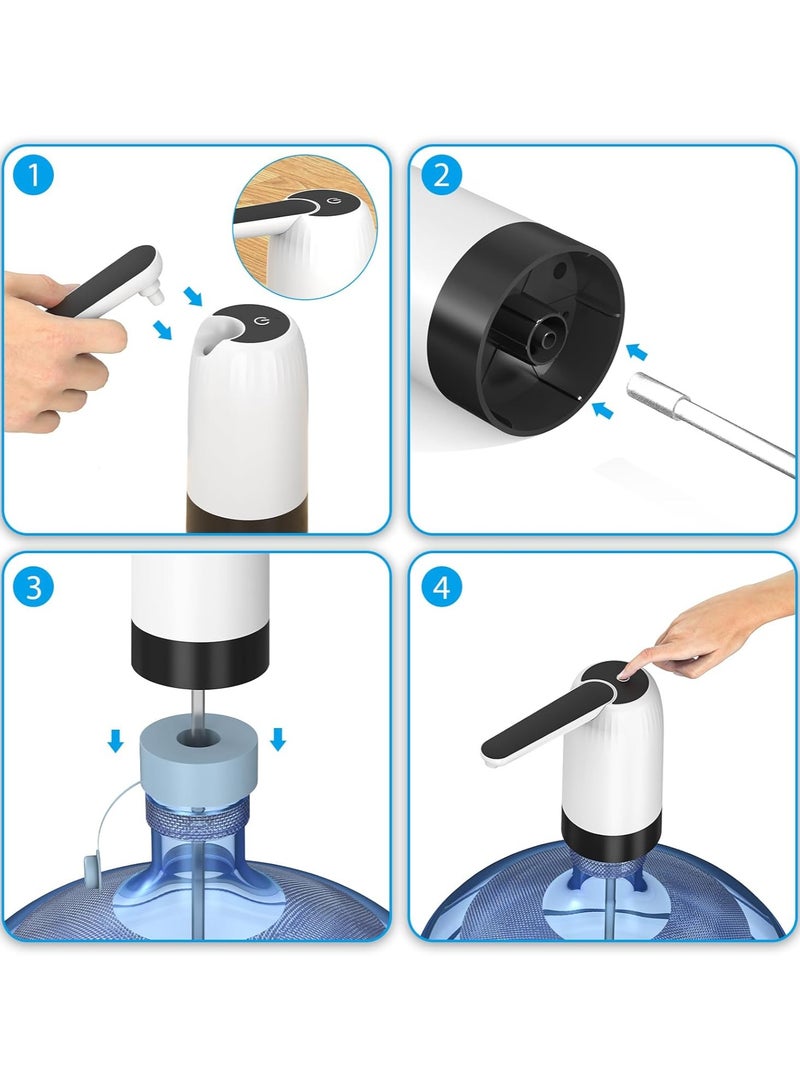 1
2
3
4