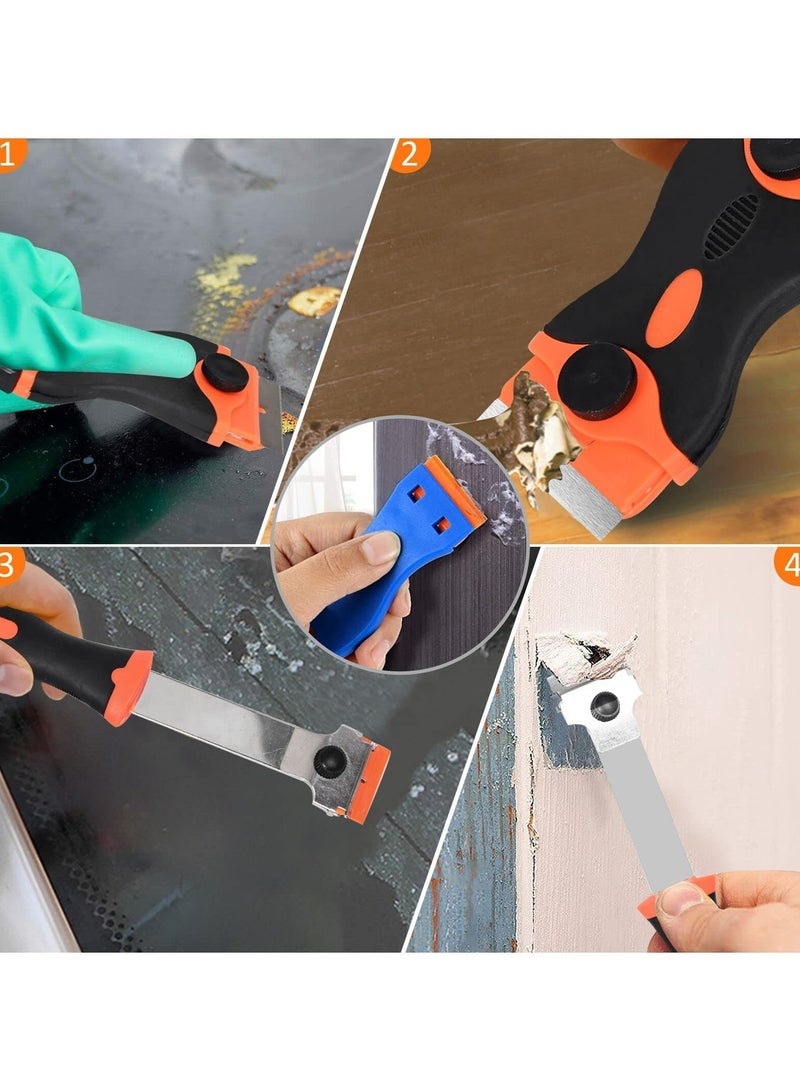 1
2
3
4