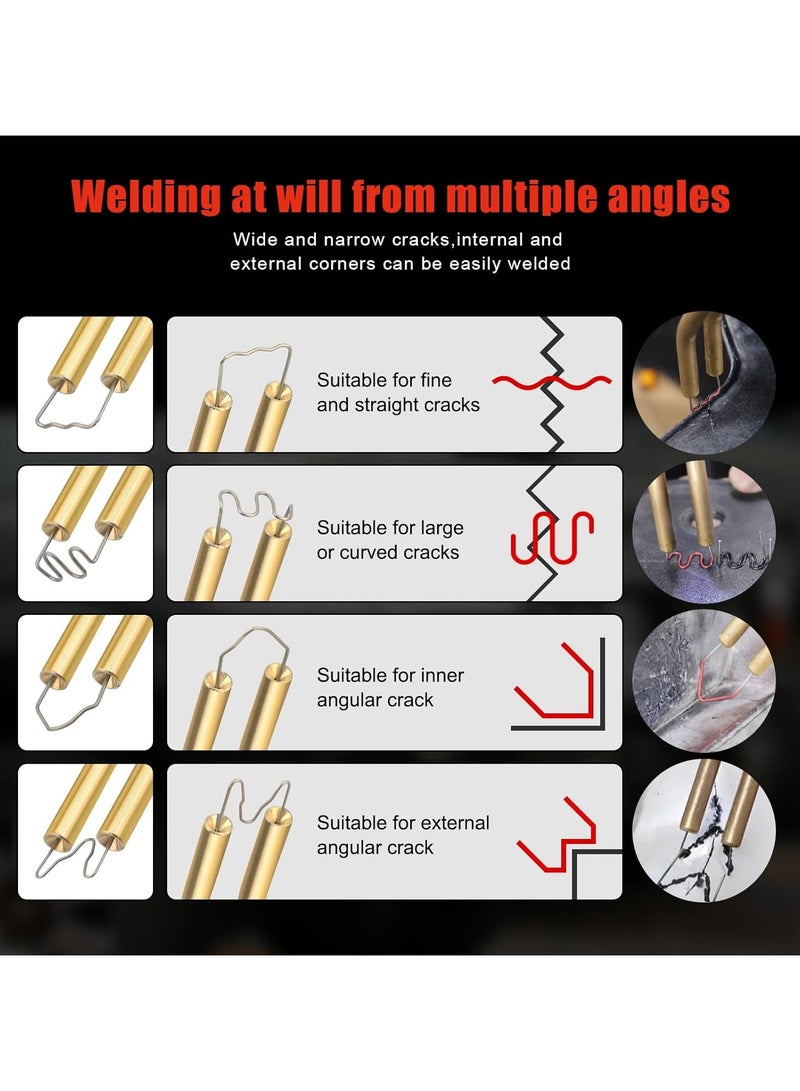 Welding at will from multiple angles

Wide and narrow cracks,internal and external corners can be easily welded

Suitable for fine and straight cracks

Suitable for large or curved cracks

Suitable for inner angular crack

Suitable for external angular crack