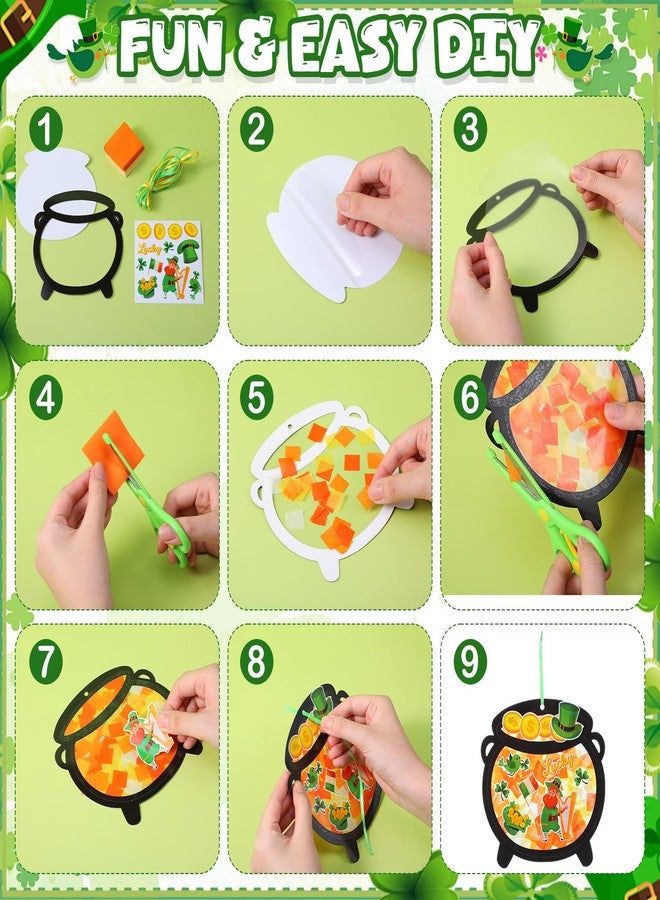 FUN & EASY DIY

1

Lucky

2

3

4

5

6

7

8

9

Lucky