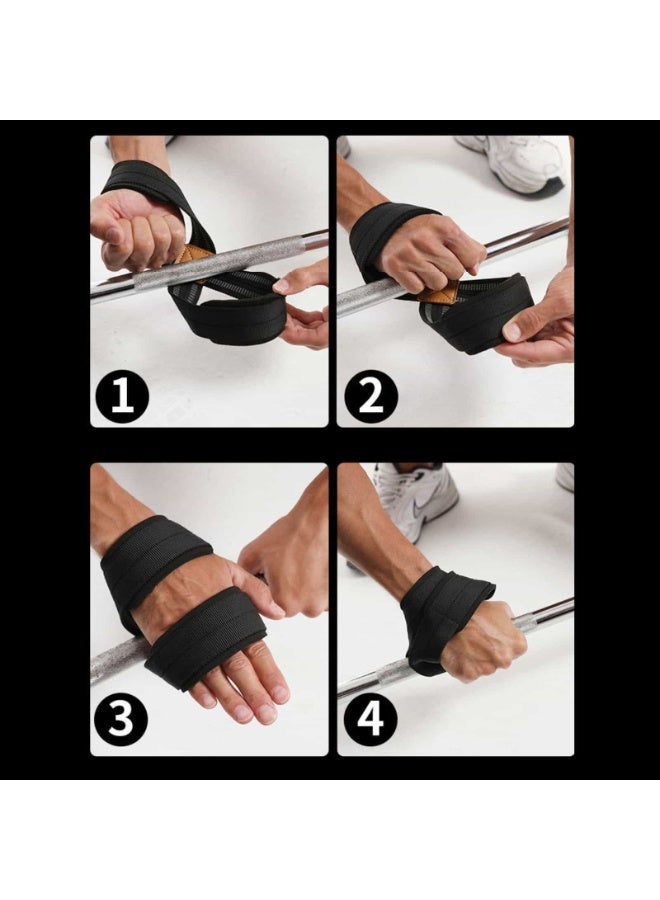 1

2

3

4