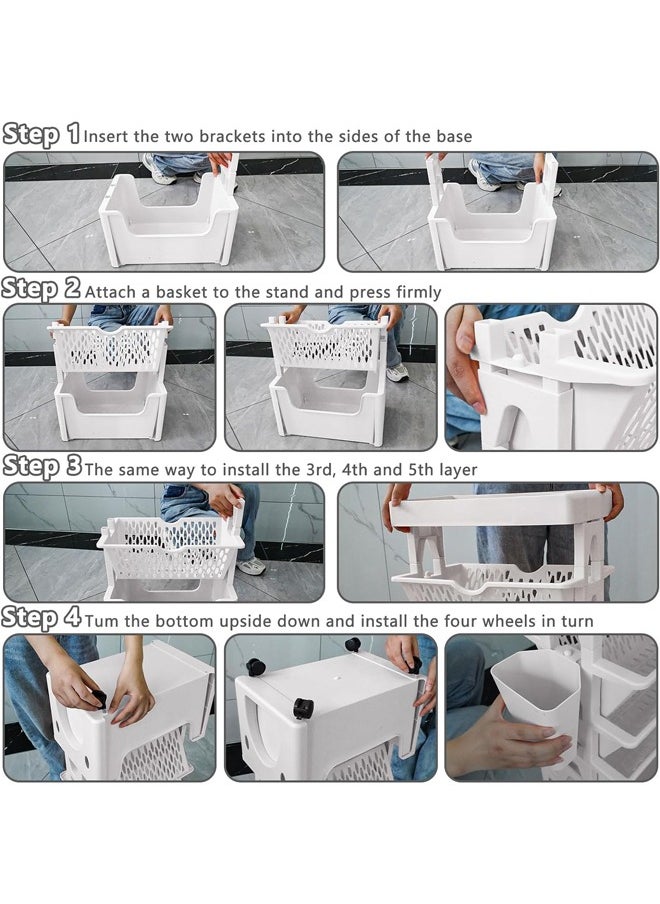 Step 1 Insert the two brackets into the sides of the base

Step 2 Attach a basket to the stand and press firmly

Step 3 The same way to install the 3rd, 4th and 5th layer

Step 4 Tum the bottom upside down and install the four wheels in turn