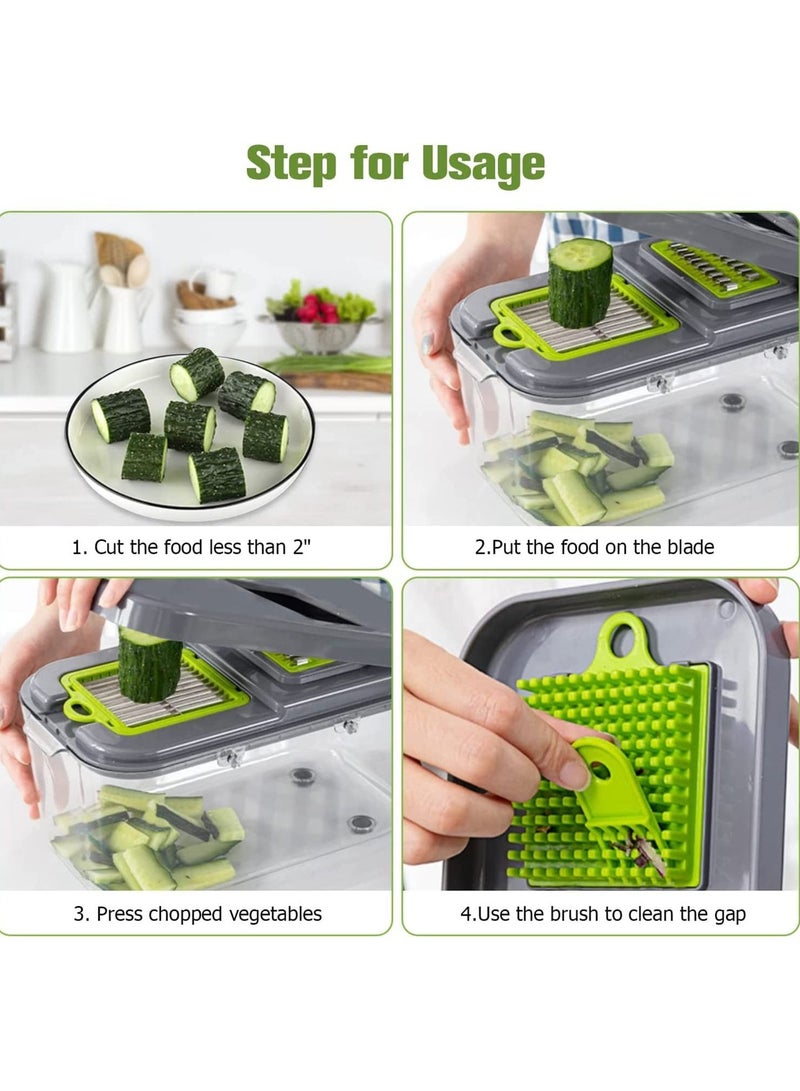 Step for Usage

1. Cut the food less than 2"

2.Put the food on the blade

3. Press chopped vegetables

4.Use the brush to clean the gap