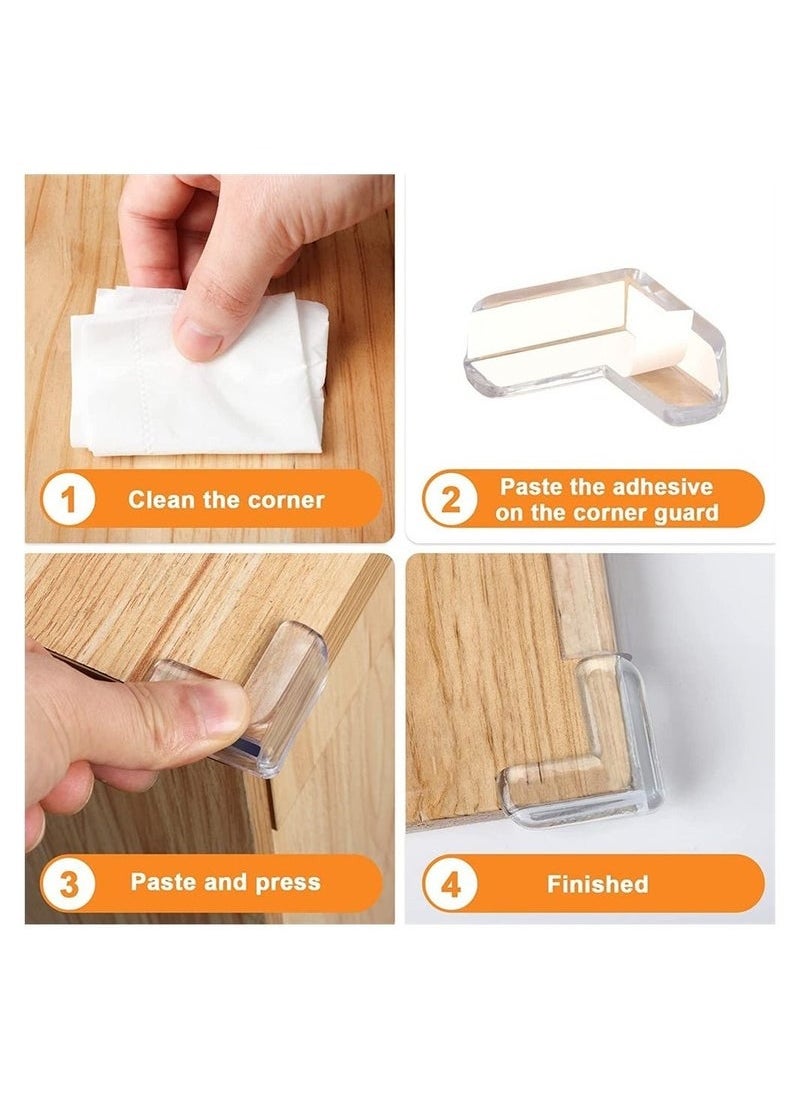 1 Clean the corner

2 Paste the adhesive on the corner guard

3 Paste and press

4 Finished