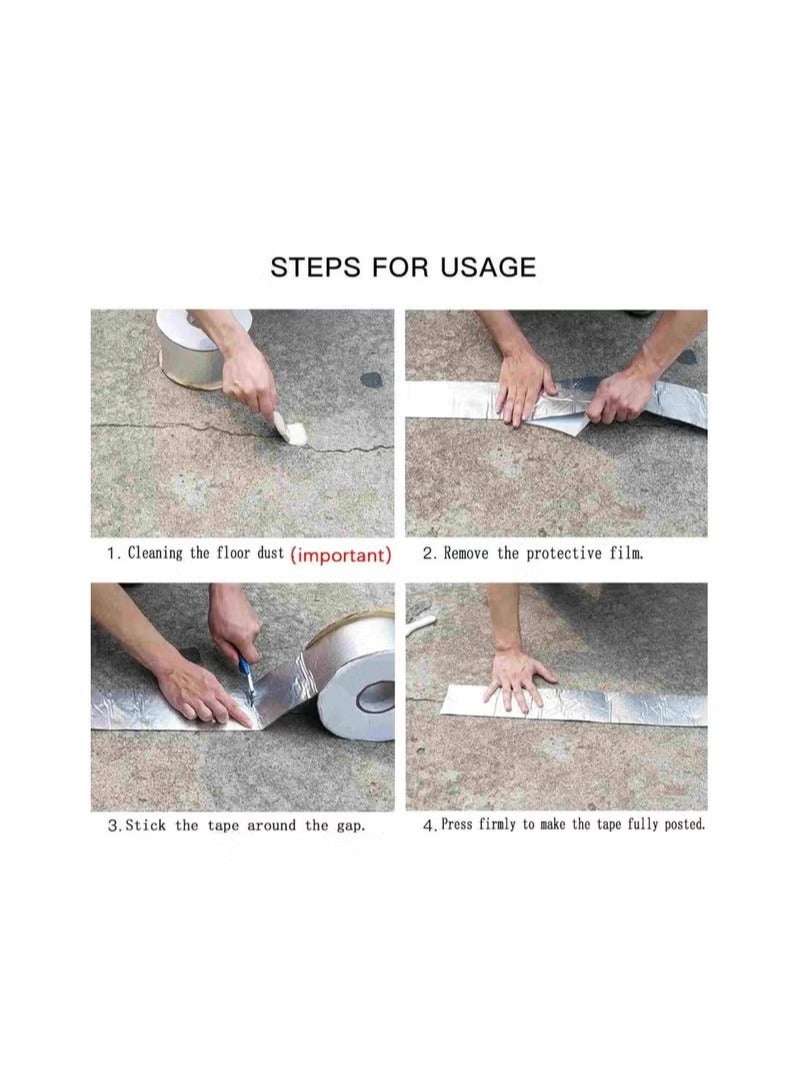 STEPS FOR USAGE

1. Cleaning the floor dust (important)

2. Remove the protective film.

3. Stick the tape around the gap.

4. Press firmly to make the tape fully posted.