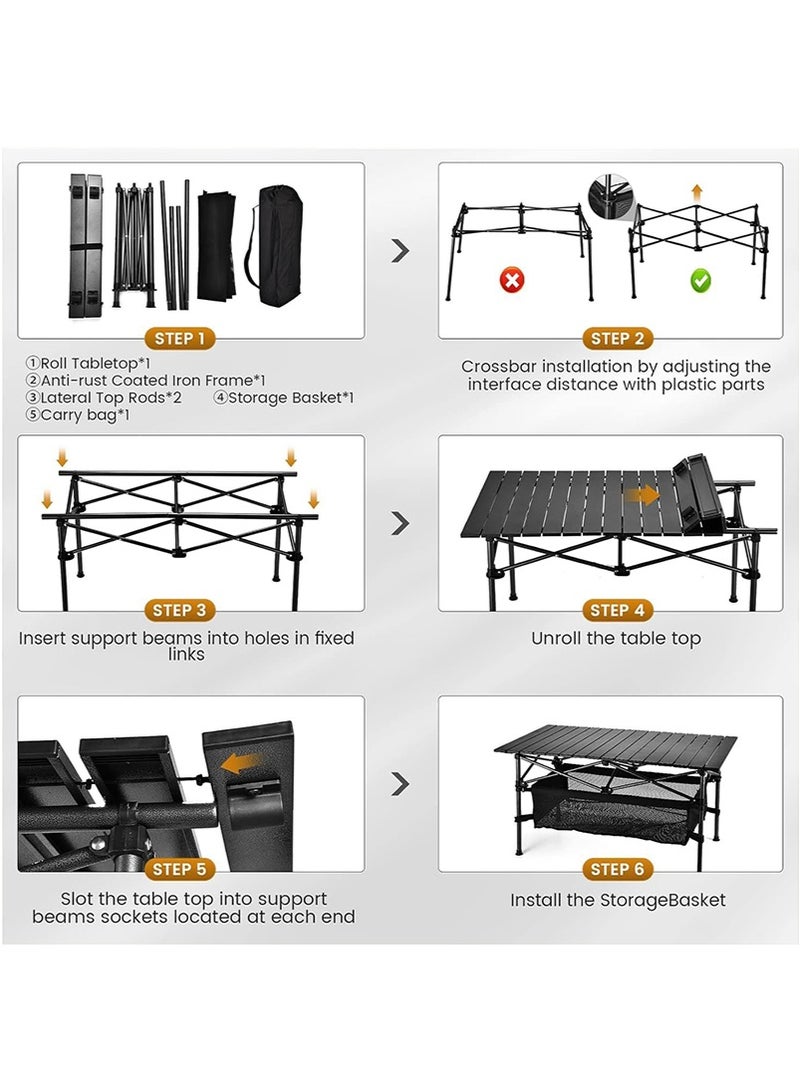 STEP 1

①Roll Tabletop*1
②Anti-rust Coated Iron Frame*1
③Lateral Top Rods*2 ④Storage Basket*1
⑤Carry bag*1

STEP 2

Crossbar installation by adjusting the interface distance with plastic parts

STEP 3

Insert support beams into holes in fixed links

STEP 4

Unroll the table top

STEP 5

Slot the table top into support beams sockets located at each end

STEP 6

Install the StorageBasket