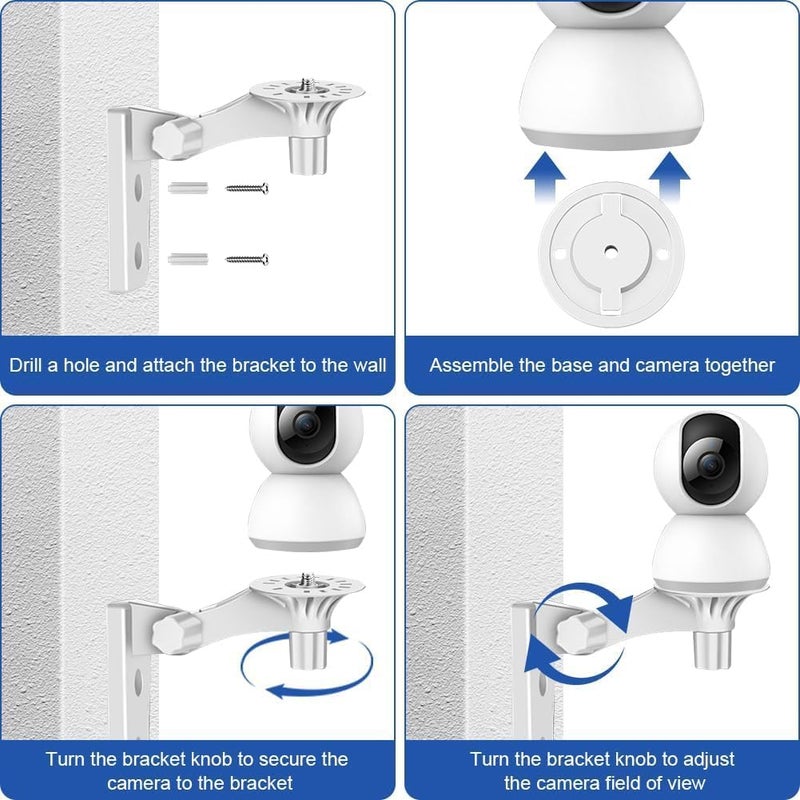 Drill a hole and attach the bracket to the wall

Assemble the base and camera together

Turn the bracket knob to secure the camera to the bracket

Turn the bracket knob to adjust the camera field of view