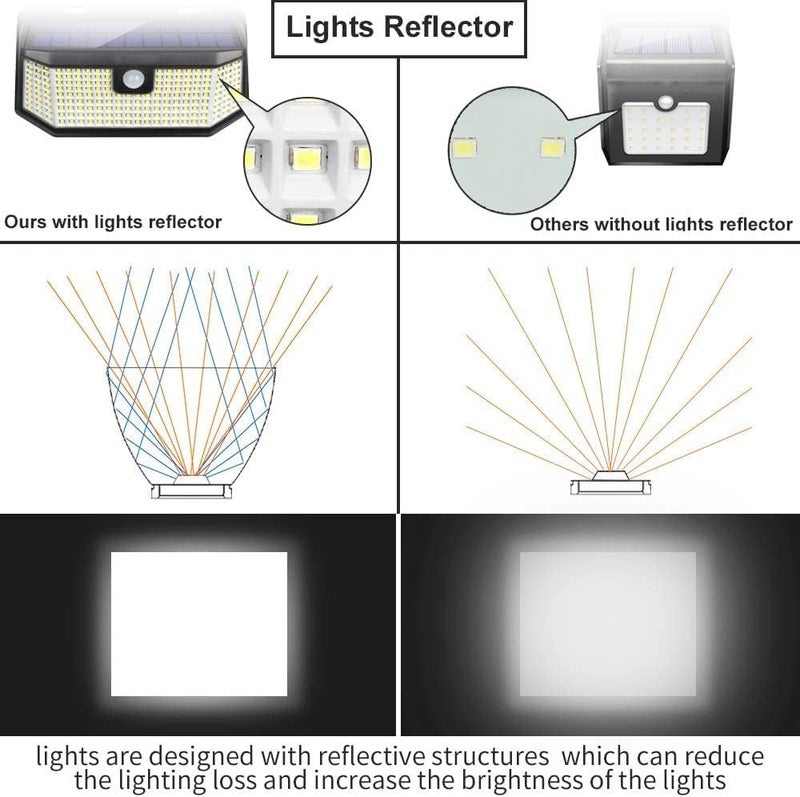 Lights Reflector

Ours with lights reflector

Others without lights reflector

lights are designed with reflective structures which can reduce the lighting loss and increase the brightness of the lights