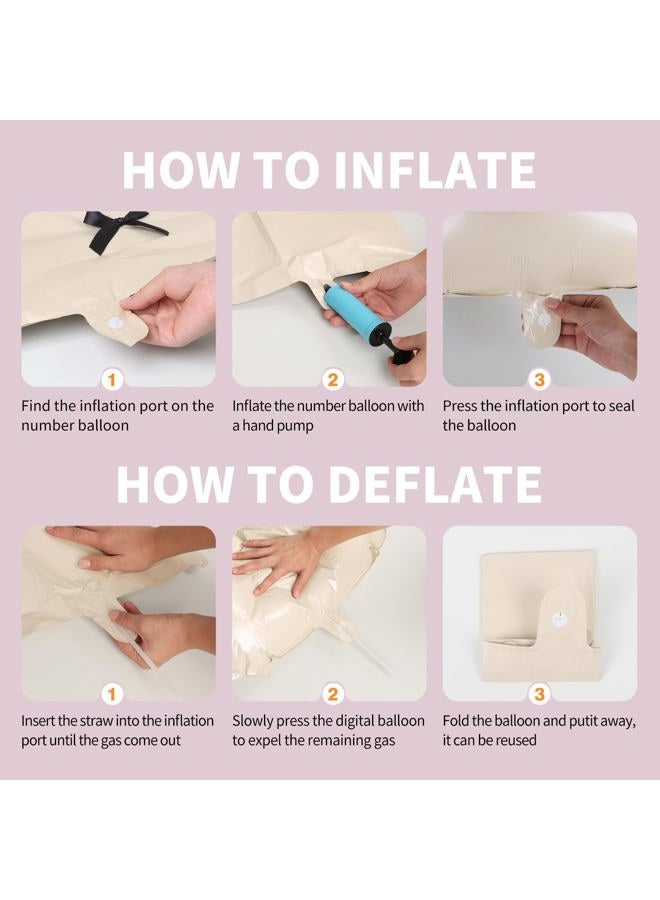 HOW TO INFLATE

1
Find the inflation port on the number balloon

2
Inflate the number balloon with a hand pump

3
Press the inflation port to seal the balloon

HOW TO DEFLATE

1
Insert the straw into the inflation port until the gas come out

2
Slowly press the digital balloon to expel the remaining gas

3
Fold the balloon and putit away, it can be reused