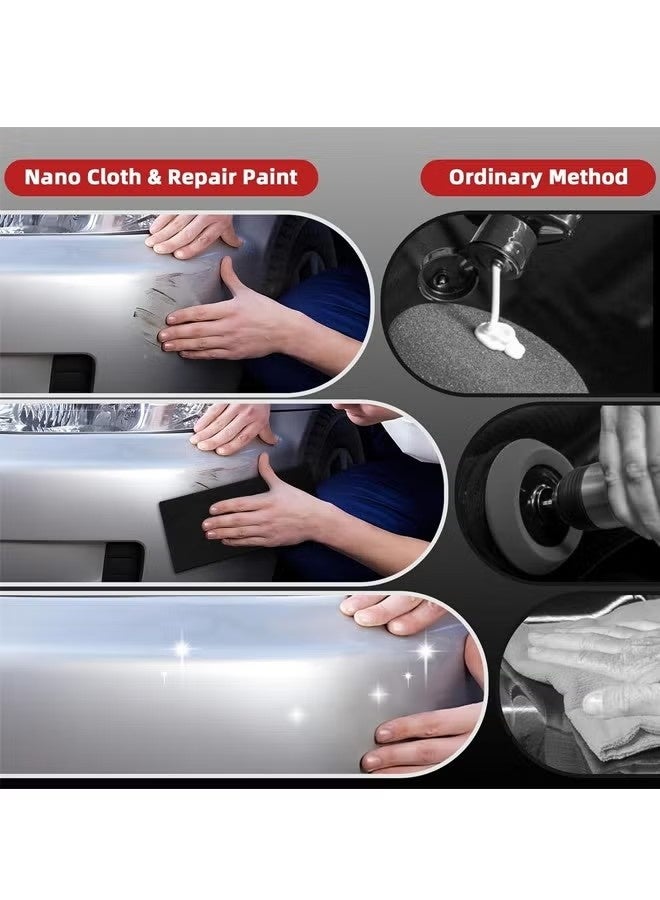 Nano Cloth & Repair Paint

Ordinary Method