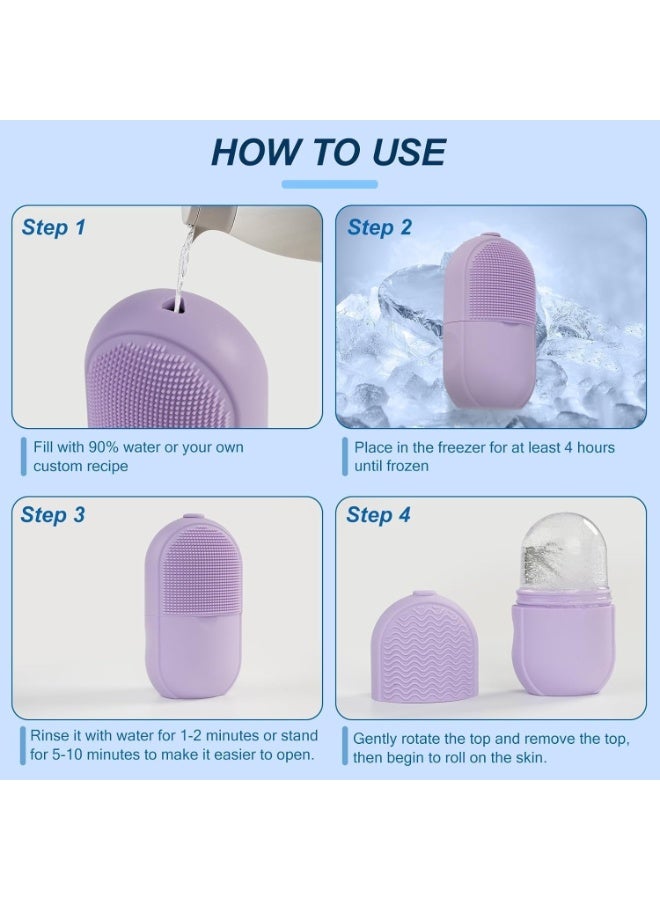 HOW TO USE

Step 1

Fill with 90% water or your own custom recipe

Step 2

Place in the freezer for at least 4 hours until frozen

Step 3

Rinse it with water for 1-2 minutes or stand for 5-10 minutes to make it easier to open.

Step 4

Gently rotate the top and remove the top, then begin to roll on the skin.