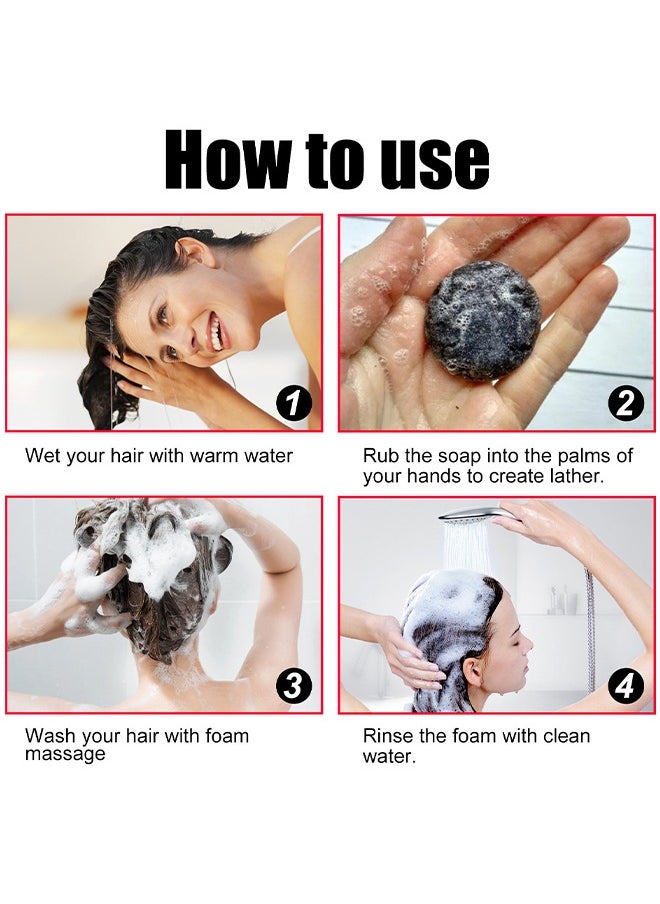 How to use

1

Wet your hair with warm water

2

Rub the soap into the palms of your hands to create lather.

3

Wash your hair with foam massage

4

Rinse the foam with clean water.