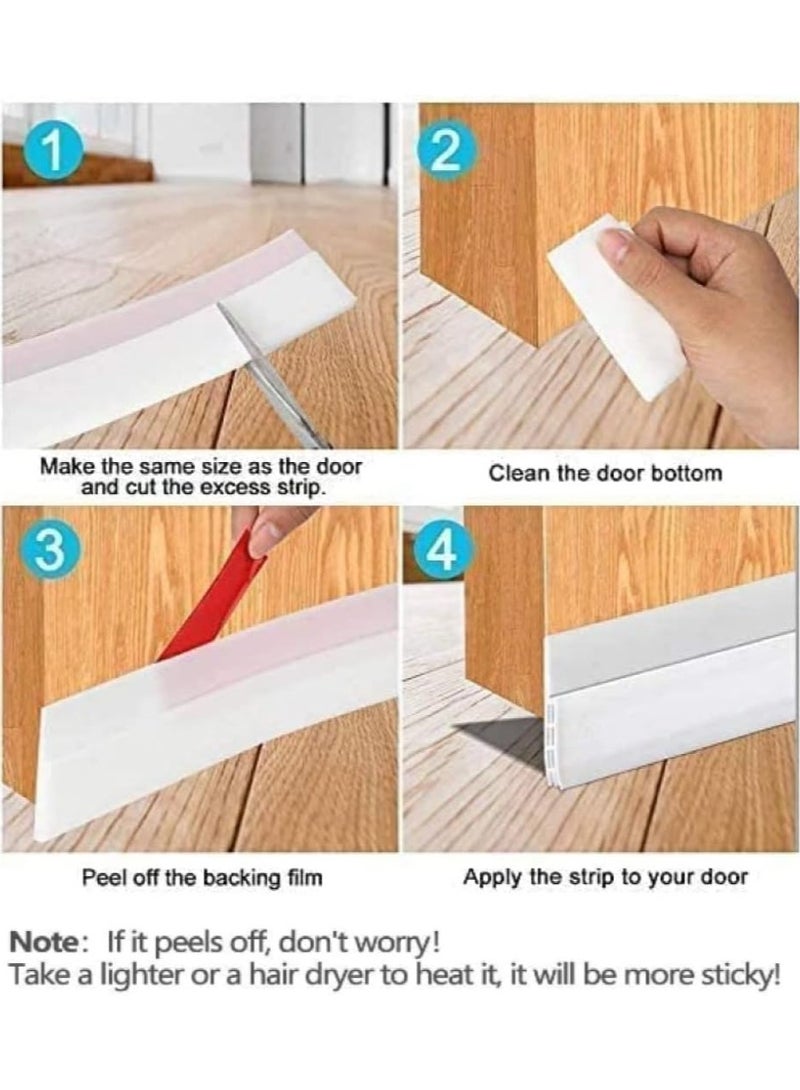 1

Make the same size as the door and cut the excess strip.

2

Clean the door bottom

3

Peel off the backing film

4

Apply the strip to your door

Note: If it peels off, don't worry!
Take a lighter or a hair dryer to heat it, it will be more sticky!