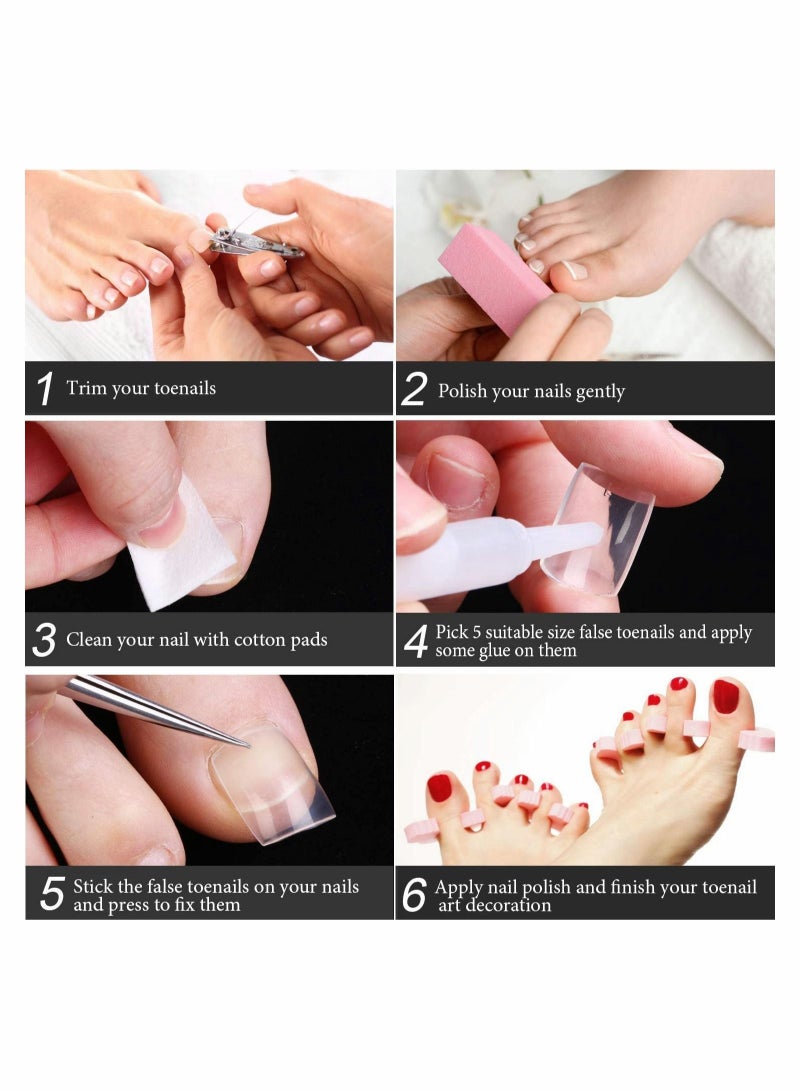 1 Trim your toenails

2 Polish your nails gently

3 Clean your nail with cotton pads

4 Pick 5 suitable size false toenails and apply some glue on them

5 Stick the false toenails on your nails and press to fix them

6 Apply nail polish and finish your toenail art decoration