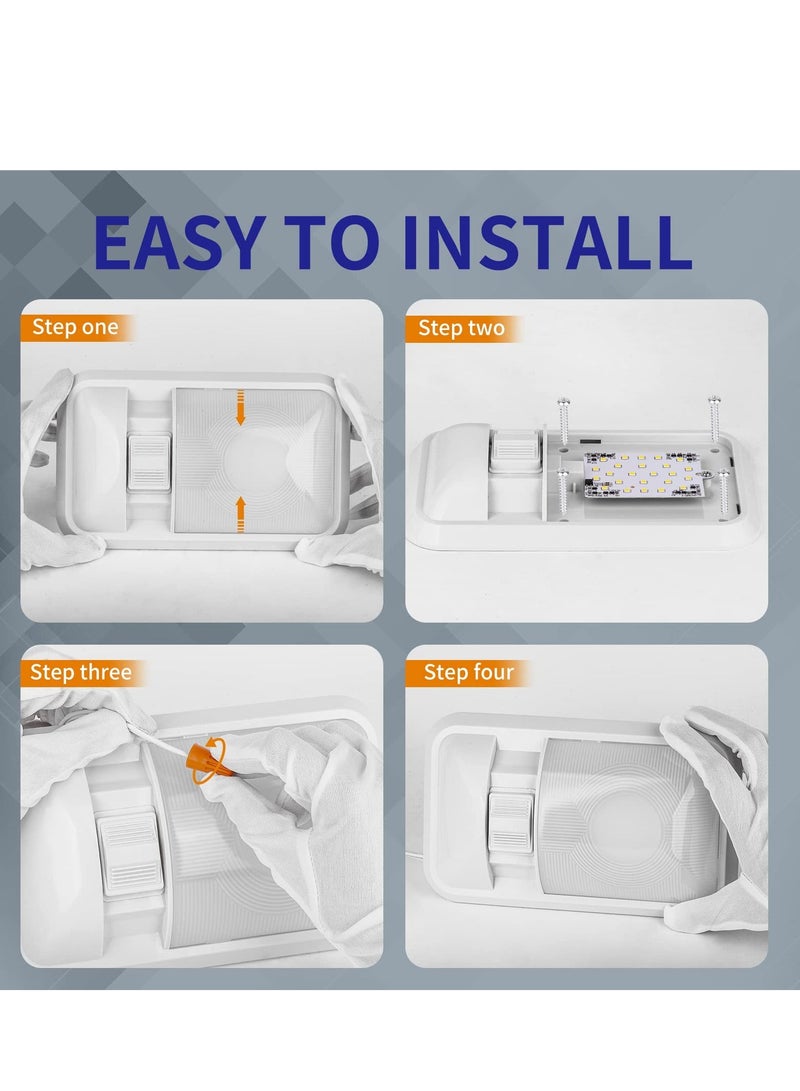 EASY TO INSTALL

Step one

Step two

Step three

Step four