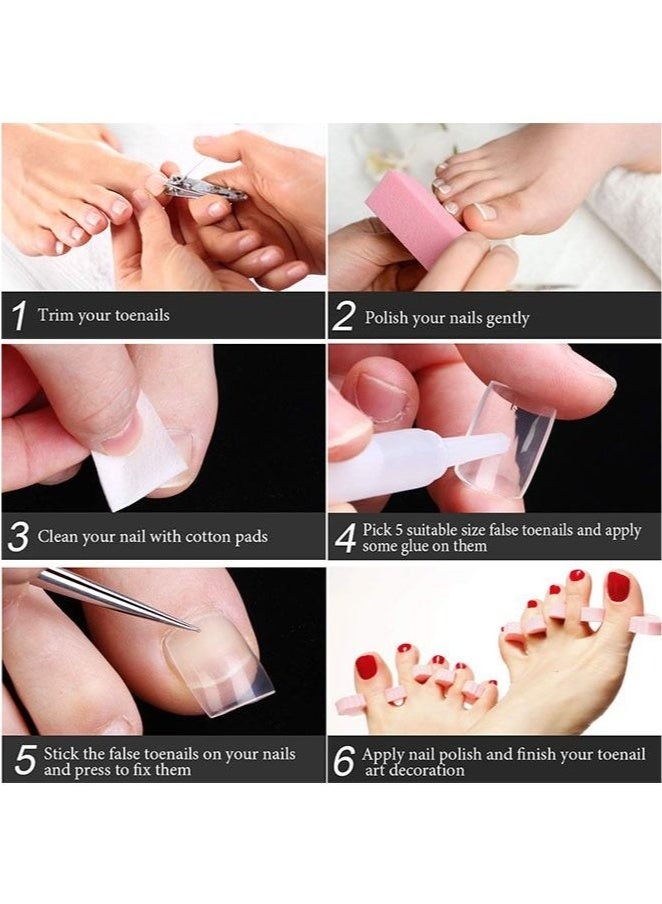 1 Trim your toenails

2 Polish your nails gently

3 Clean your nail with cotton pads

4 Pick 5 suitable size false toenails and apply some glue on them

5 Stick the false toenails on your nails and press to fix them

6 Apply nail polish and finish your toenail art decoration