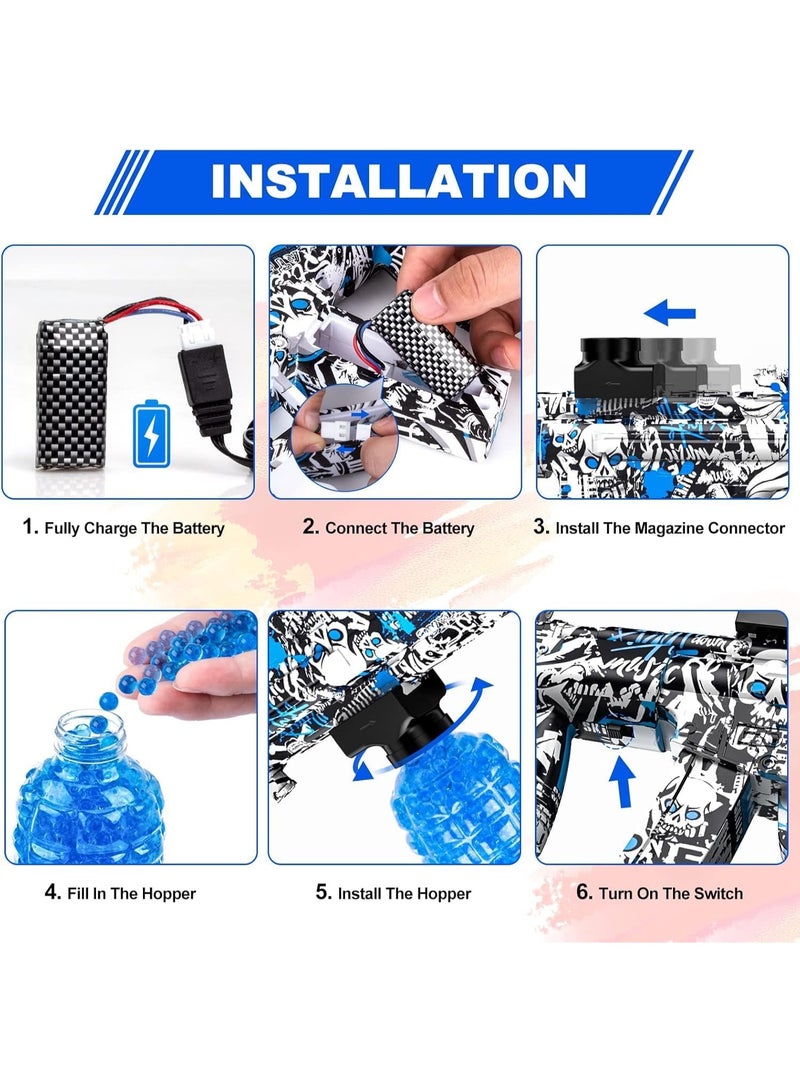 INSTALLATION

1. Fully Charge The Battery

2. Connect The Battery

3. Install The Magazine Connector

4. Fill In The Hopper

5. Install The Hopper

6. Turn On The Switch