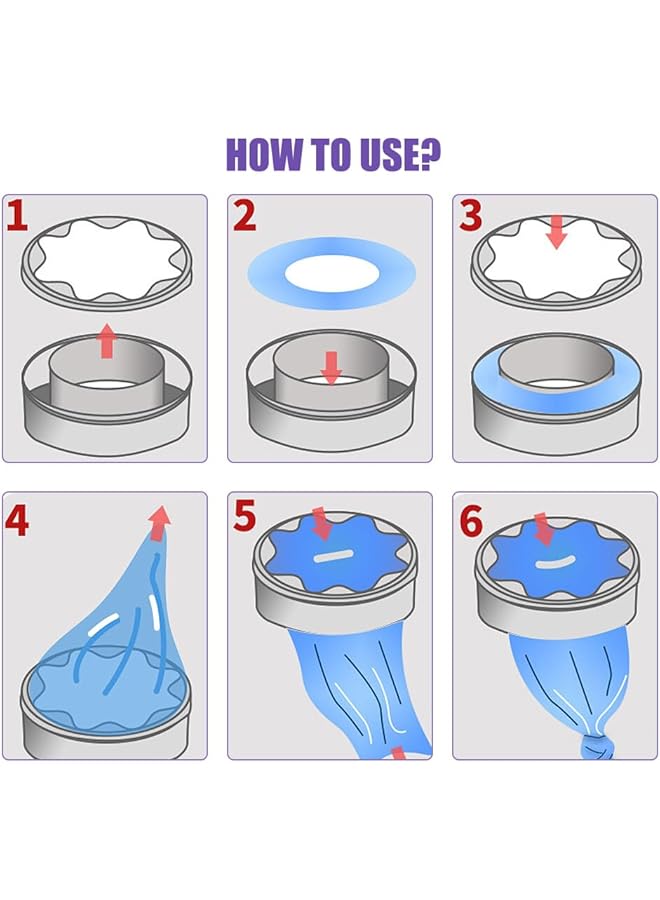 HOW TO USE?

1

2

3

4

5

6