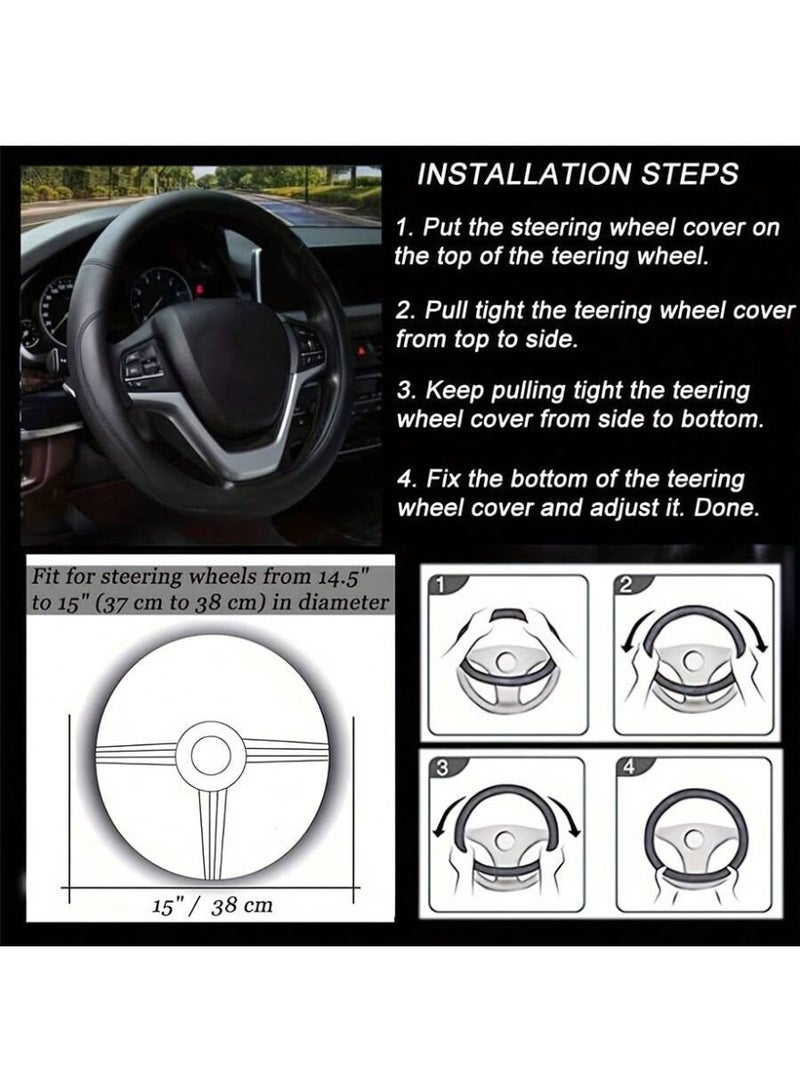 INSTALLATION STEPS

1. Put the steering wheel cover on the top of the teering wheel.

2. Pull tight the teering wheel cover from top to side.

3. Keep pulling tight the teering wheel cover from side to bottom.

4. Fix the bottom of the teering wheel cover and adjust it. Done.

Fit for steering wheels from 14.5" to 15" (37 cm to 38 cm) in diameter

15" / 38 cm

1

2

3

4