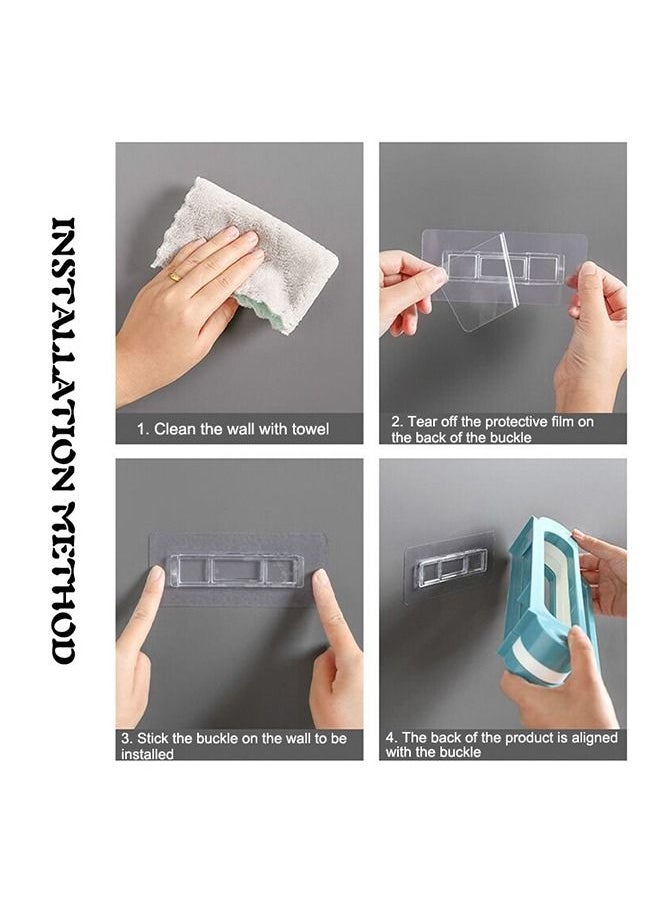 INSTALLATION METHOD

1. Clean the wall with towel

2. Tear off the protective film on the back of the buckle

3. Stick the buckle on the wall to be installed

4. The back of the product is aligned with the buckle